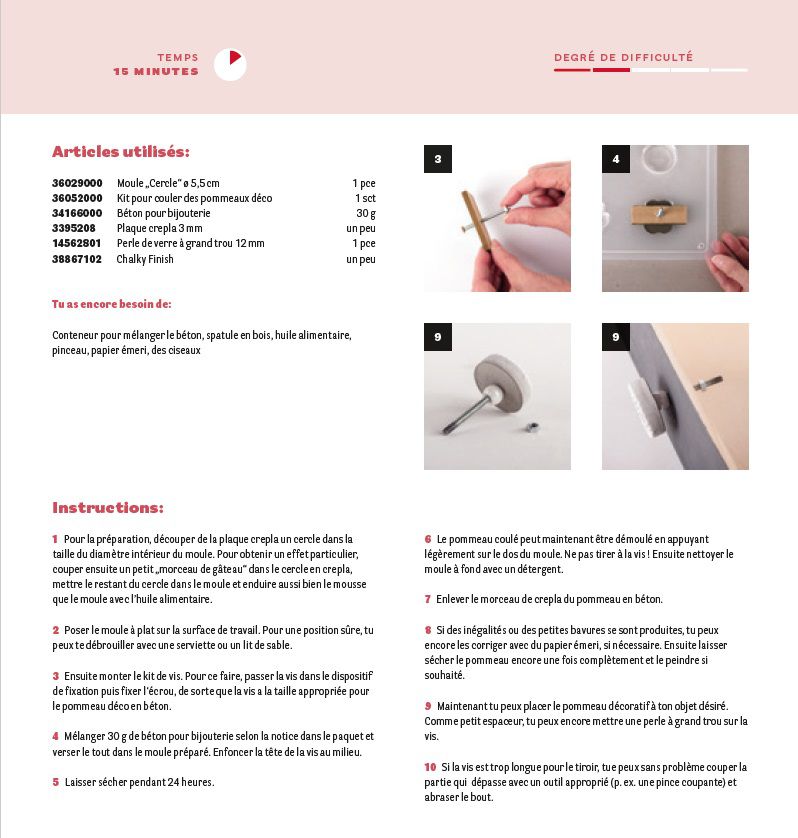 TEMPS
15 MINUTES

DEGRÉ DE DIFFICULTÉ

Articles utilisés:

| | | |
|---|---|---|
| 36029000 | Moule „Cercle" ø 5,5 cm | 1 pce |
| 36052000 | Kit pour couler des pommeaux déco | 1 sct |
| 34166000 | Béton pour bijouterie | 30 g |
| 3395208 | Plaque crepla 3 mm | un peu |
| 14562801 | Perle de verre à grand trou 12 mm | 1 pce |
| 38867102 | Chalky Finish | un peu |

Tu as encore besoin de:

Conteneur pour mélanger le béton, spatule en bois, huile alimentaire, pinceau, papier émeri, des ciseaux

3

4

9

9

Instructions:

1 Pour la préparation, découper de la plaque crepla un cercle dans la taille du diamètre intérieur du moule. Pour obtenir un effet particulier, couper ensuite un petit „morceau de gâteau" dans le cercle en crepla, mettre le restant du cercle dans le moule et enduire aussi bien le mousse que le moule avec l'huile alimentaire.

2 Poser le moule à plat sur la surface de travail. Pour une position sûre, tu peux te débrouiller avec une serviette ou un lit de sable.

3 Ensuite monter le kit de vis. Pour ce faire, passer la vis dans le dispositif de fixation puis fixer l'écrou, de sorte que la vis a la taille appropriée pour le pommeau déco en béton.

4 Mélanger 30 g de béton pour bijouterie selon la notice dans le paquet et verser le tout dans le moule préparé. Enfoncer la tête de la vis au milieu.

5 Laisser sécher pendant 24 heures.

6 Le pommeau coulé peut maintenant être démoulé en appuyant légèrement sur le dos du moule. Ne pas tirer à la vis ! Ensuite nettoyer le moule à fond avec un détergent.

7 Enlever le morceau de crepla du pommeau en béton.

8 Si des inégalités ou des petites bavures se sont produites, tu peux encore les corriger avec du papier émeri, si nécessaire. Ensuite laisser sécher le pommeau encore une fois complètement et le peindre si souhaité.

9 Maintenant tu peux placer le pommeau décoratif à ton objet désiré. Comme petit espaceur, tu peux encore mettre une perle à grand trou sur la vis.

10 Si la vis est trop longue pour le tiroir, tue peux sans problème couper la partie qui dépasse avec un outil approprié (p. ex. une pince coupante) et abraser le bout.