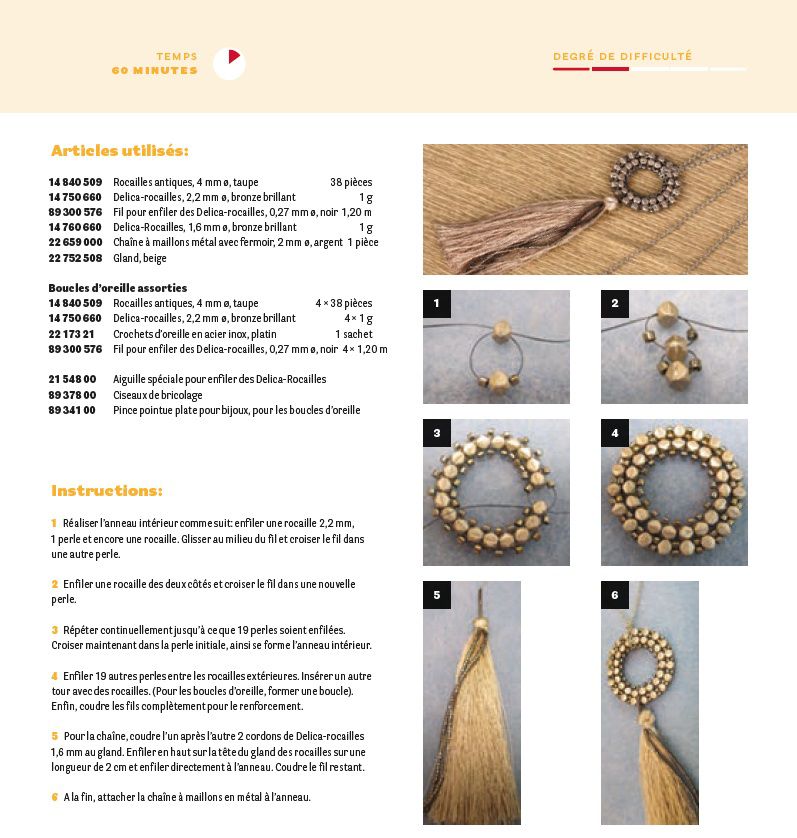 TEMPS
60 MINUTES

DEGRÉ DE DIFFICULTÉ

Articles utilisés:

| | | |
|---|---|---|
| 14 840 509 | Rocailles antiques, 4 mm ø, taupe | 38 pièces |
| 14 750 660 | Delica-rocailles, 2,2 mm ø, bronze brillant | 1 g |
| 89 300 576 | Fil pour enfiler des Delica-rocailles, 0,27 mm ø, noir | 1,20 m |
| 14 760 660 | Delica-Rocailles, 1,6 mm ø, bronze brillant | 1 g |
| 22 659 000 | Chaîne à maillons métal avec fermoir, 2 mm ø, argent | 1 pièce |
| 22 752 508 | Gland, beige | |

Boucles d'oreille assorties

| | | |
|---|---|---|
| 14 840 509 | Rocailles antiques, 4 mm ø, taupe | 4 × 38 pièces |
| 14 750 660 | Delica-rocailles, 2,2 mm ø, bronze brillant | 4 × 1 g |
| 22 173 21 | Crochets d'oreille en acier inox, platin | 1 sachet |
| 89 300 576 | Fil pour enfiler des Delica-rocailles, 0,27 mm ø, noir | 4 × 1,20 m |

| | |
|---|---|
| 21 548 00 | Aiguille spéciale pour enfiler des Delica-Rocailles |
| 89 378 00 | Ciseaux de bricolage |
| 89 341 00 | Pince pointue plate pour bijoux, pour les boucles d'oreille |

Instructions:

1 Réaliser l'anneau intérieur comme suit: enfiler une rocaille 2,2 mm, 1 perle et encore une rocaille. Glisser au milieu du fil et croiser le fil dans une autre perle.

2 Enfiler une rocaille des deux côtés et croiser le fil dans une nouvelle perle.

3 Répéter continuellement jusqu'à ce que 19 perles soient enfilées. Croiser maintenant dans la perle initiale, ainsi se forme l'anneau intérieur.

4 Enfiler 19 autres perles entre les rocailles extérieures. Insérer un autre tour avec des rocailles. (Pour les boucles d'oreille, former une boucle). Enfin, coudre les fils complètement pour le renforcement.

5 Pour la chaîne, coudre l'un après l'autre 2 cordons de Delica-rocailles 1,6 mm au gland. Enfiler en haut sur la tête du gland des rocailles sur une longueur de 2 cm et enfiler directement à l'anneau. Coudre le fil restant.

6 A la fin, attacher la chaîne à maillons en métal à l'anneau.

1
2
3
4
5
6