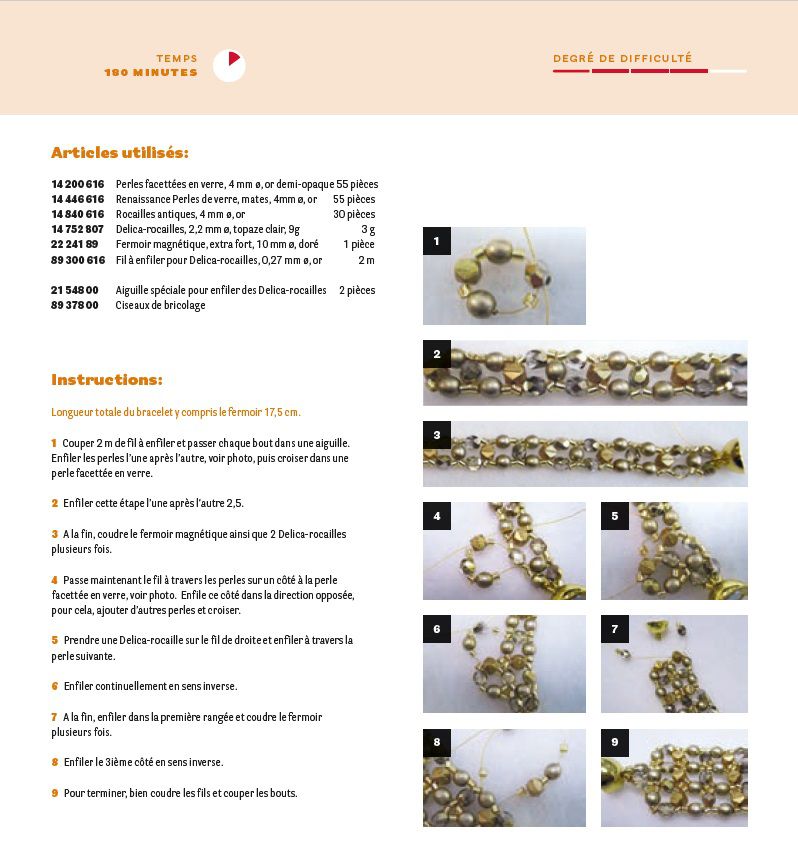 TEMPS
180 MINUTES

DEGRÉ DE DIFFICULTÉ

Articles utilisés:

| | | |
|---|---|---|
| 14 200 616 | Perles facettées en verre, 4 mm ø, or demi-opaque | 55 pièces |
| 14 446 616 | Renaissance Perles de verre, mates, 4mm ø, or | 55 pièces |
| 14 840 616 | Rocailles antiques, 4 mm ø, or | 30 pièces |
| 14 752 807 | Delica-rocailles, 2,2 mm ø, topaze clair, 9g | 3 g |
| 22 241 89 | Fermoir magnétique, extra fort, 10 mm ø, doré | 1 pièce |
| 89 300 616 | Fil à enfiler pour Delica-rocailles, 0,27 mm ø, or | 2 m |
| 21 548 00 | Aiguille spéciale pour enfiler des Delica-rocailles | 2 pièces |
| 89 378 00 | Ciseaux de bricolage | |

Instructions:

Longueur totale du bracelet y compris le fermoir 17,5 cm.

1 Couper 2 m de fil à enfiler et passer chaque bout dans une aiguille. Enfiler les perles l'une après l'autre, voir photo, puis croiser dans une perle facettée en verre.

2 Enfiler cette étape l'une après l'autre 2,5.

3 A la fin, coudre le fermoir magnétique ainsi que 2 Delica-rocailles plusieurs fois.

4 Passe maintenant le fil à travers les perles sur un côté à la perle facettée en verre, voir photo. Enfile ce côté dans la direction opposée, pour cela, ajouter d'autres perles et croiser.

5 Prendre une Delica-rocaille sur le fil de droite et enfiler à travers la perle suivante.

6 Enfiler continuellement en sens inverse.

7 A la fin, enfiler dans la première rangée et coudre le fermoir plusieurs fois.

8 Enfiler le 3ième côté en sens inverse.

9 Pour terminer, bien coudre les fils et couper les bouts.

1
2
3
4
5
6
7
8
9