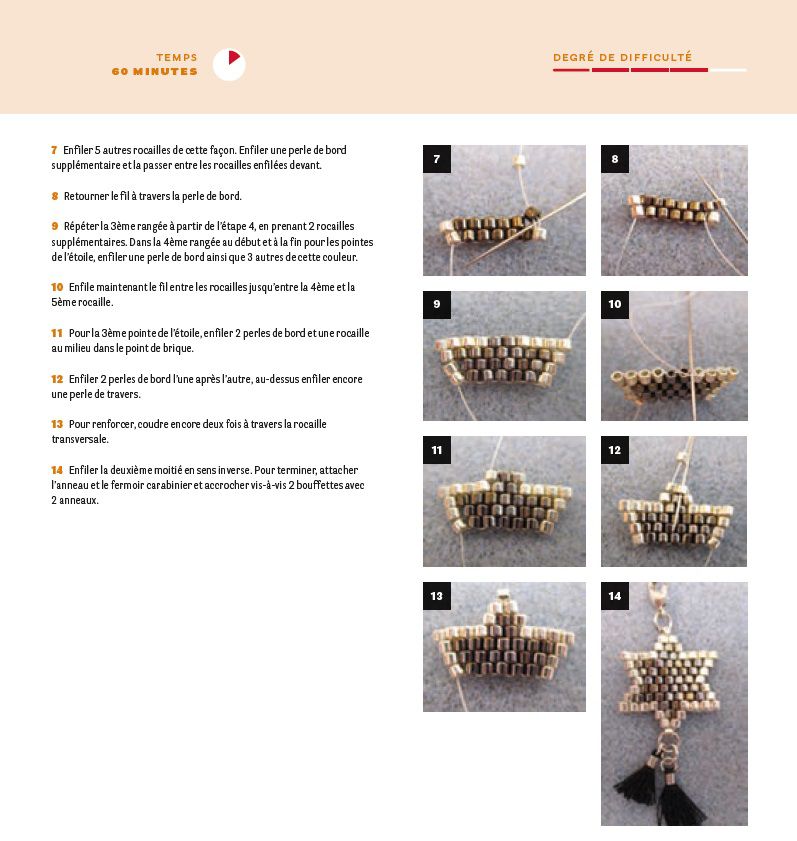 TEMPS
60 MINUTES

DEGRÉ DE DIFFICULTÉ

7 Enfiler 5 autres rocailles de cette façon. Enfiler une perle de bord supplémentaire et la passer entre les rocailles enfilées devant.

8 Retourner le fil à travers la perle de bord.

9 Répéter la 3ème rangée à partir de l'étape 4, en prenant 2 rocailles supplémentaires. Dans la 4ème rangée au début et à la fin pour les pointes de l'étoile, enfiler une perle de bord ainsi que 3 autres de cette couleur.

10 Enfile maintenant le fil entre les rocailles jusqu'entre la 4ème et la 5ème rocaille.

11 Pour la 3ème pointe de l'étoile, enfiler 2 perles de bord et une rocaille au milieu dans le point de brique.

12 Enfiler 2 perles de bord l'une après l'autre, au-dessus enfiler encore une perle de travers.

13 Pour renforcer, coudre encore deux fois à travers la rocaille transversale.

14 Enfiler la deuxième moitié en sens inverse. Pour terminer, attacher l'anneau et le fermoir carabinier et accrocher vis-à-vis 2 bouffettes avec 2 anneaux.

7

8

9

10

11

12

13

14