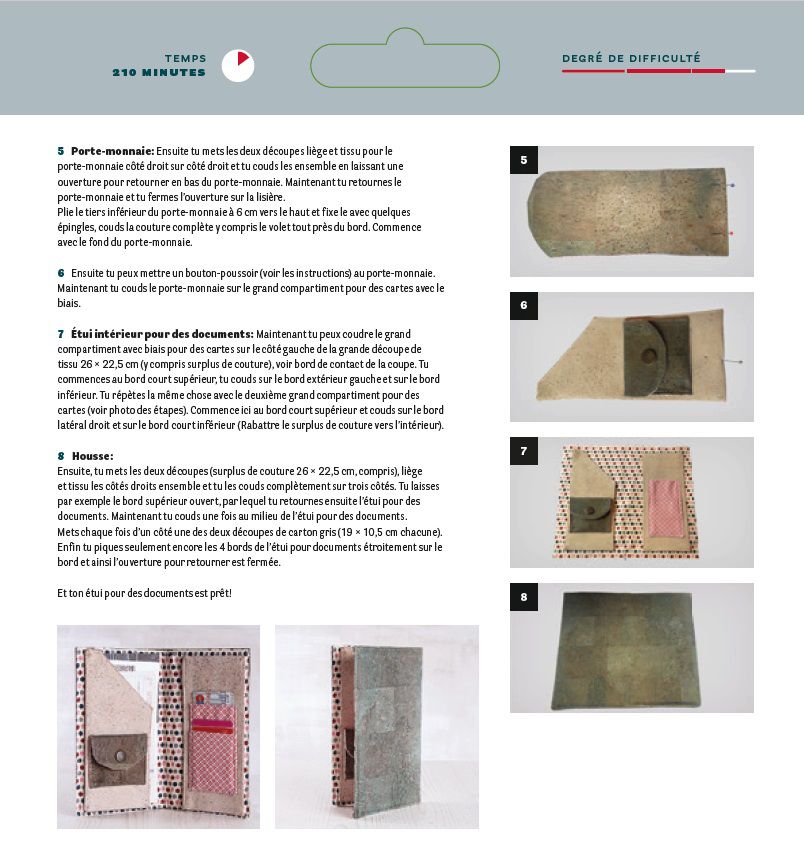 TEMPS
210 MINUTES

DEGRÉ DE DIFFICULTÉ

5 Porte-monnaie: Ensuite tu mets les deux découpes liège et tissu pour le porte-monnaie côté droit sur côté droit et tu couds les ensemble en laissant une ouverture pour retourner en bas du porte-monnaie. Maintenant tu retournes le porte-monnaie et tu fermes l'ouverture sur la lisière.
Plie le tiers inférieur du porte-monnaie à 6 cm vers le haut et fixe le avec quelques épingles, couds la couture complète y compris le volet tout près du bord. Commence avec le fond du porte-monnaie.

6 Ensuite tu peux mettre un bouton-poussoir (voir les instructions) au porte-monnaie. Maintenant tu couds le porte-monnaie sur le grand compartiment pour des cartes avec le biais.

7 Étui intérieur pour des documents: Maintenant tu peux coudre le grand compartiment avec biais pour des cartes sur le côté gauche de la grande découpe de tissu 26 × 22,5 cm (y compris surplus de couture), voir bord de contact de la coupe. Tu commences au bord court supérieur, tu couds sur le bord extérieur gauche et sur le bord inférieur. Tu répètes la même chose avec le deuxième grand compartiment pour des cartes (voir photo des étapes). Commence ici au bord court supérieur et couds sur le bord latéral droit et sur le bord court inférieur (Rabattre le surplus de couture vers l'intérieur).

8 Housse:
Ensuite, tu mets les deux découpes (surplus de couture 26 × 22,5 cm, compris), liège et tissu les côtés droits ensemble et tu les couds complètement sur trois côtés. Tu laisses par exemple le bord supérieur ouvert, par lequel tu retournes ensuite l'étui pour des documents. Maintenant tu couds une fois au milieu de l'étui pour des documents. Mets chaque fois d'un côté une des deux découpes de carton gris (19 × 10,5 cm chacune). Enfin tu piques seulement encore les 4 bords de l'étui pour documents étroitement sur le bord et ainsi l'ouverture pour retourner est fermée.

Et ton étui pour des documents est prêt!

5

6

7

8