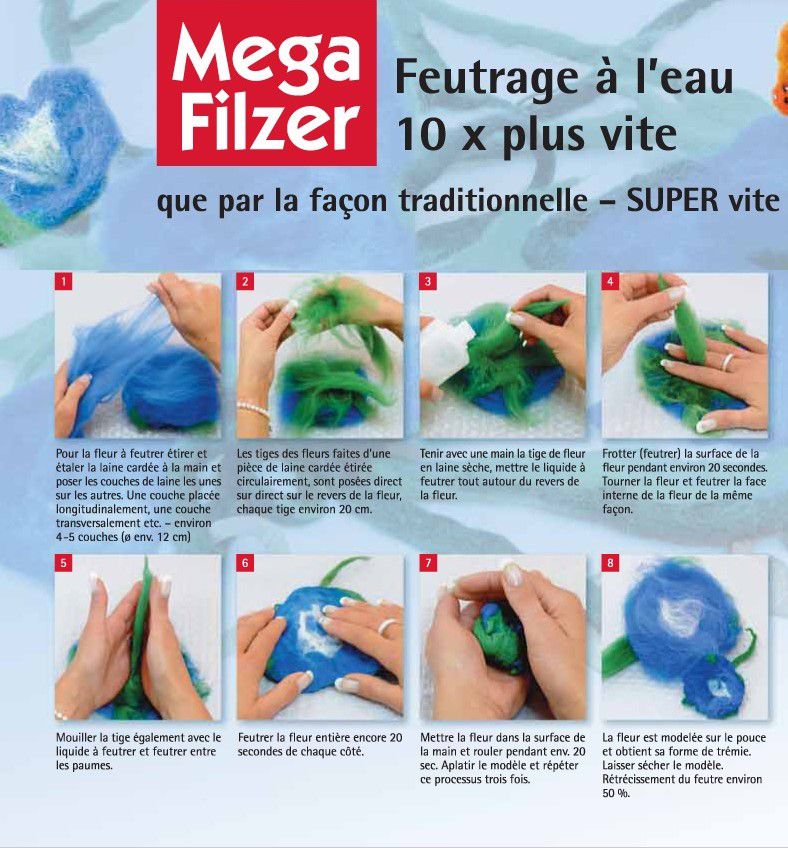 Mega Filzer

Feutrage à l'eau 10 x plus vite

que par la façon traditionnelle – SUPER vite

1

Pour la fleur à feutrer étirer et étaler la laine cardée à la main et poser les couches de laine les unes sur les autres. Une couche placée longitudinalement, une couche transversalement etc. – environ 4-5 couches (ø env. 12 cm)

2

Les tiges des fleurs faites d'une pièce de laine cardée étirée circulairement, sont posées direct sur direct sur le revers de la fleur, chaque tige environ 20 cm.

3

Tenir avec une main la tige de fleur en laine sèche, mettre le liquide à feutrer tout autour du revers de la fleur.

4

Frotter (feutrer) la surface de la fleur pendant environ 20 secondes. Tourner la fleur et feutrer la face interne de la fleur de la même façon.

5

Mouiller la tige également avec le liquide à feutrer et feutrer entre les paumes.

6

Feutrer la fleur entière encore 20 secondes de chaque côté.

7

Mettre la fleur dans la surface de la main et rouler pendant env. 20 sec. Aplatir le modèle et répéter ce processus trois fois.

8

La fleur est modelée sur le pouce et obtient sa forme de trémie. Laisser sécher le modèle. Rétrécissement du feutre environ 50 %.