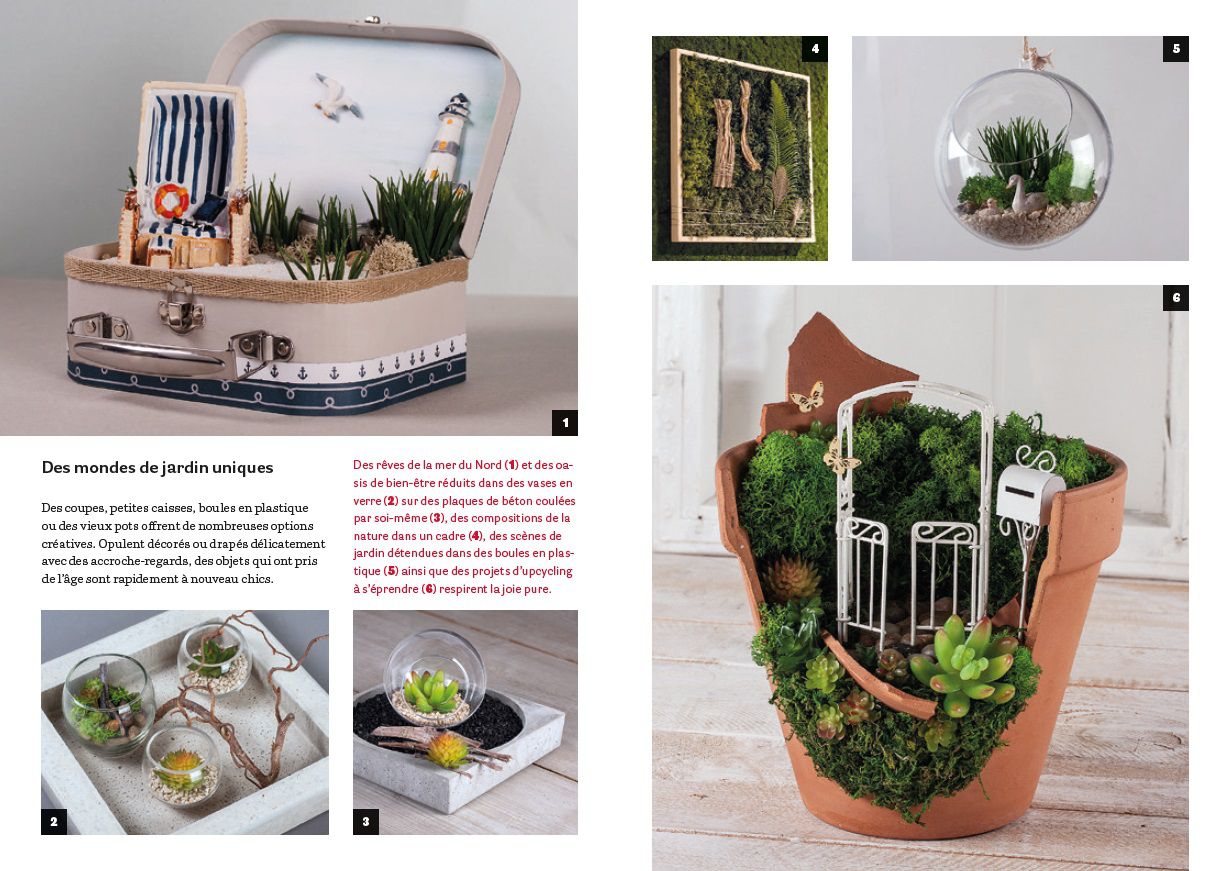 1

Des mondes de jardin uniques

Des coupes, petites caisses, boules en plastique ou des vieux pots offrent de nombreuses options créatives. Opulent décorés ou drapés délicatement avec des accroche-regards, des objets qui ont pris de l'âge sont rapidement à nouveau chics.

Des rêves de la mer du Nord (1) et des oasis de bien-être réduits dans des vases en verre (2) sur des plaques de béton coulées par soi-même (3), des compositions de la nature dans un cadre (4), des scènes de jardin détendues dans des boules en plastique (5) ainsi que des projets d'upcycling à s'éprendre (6) respirent la joie pure.

2

3

4

5

6