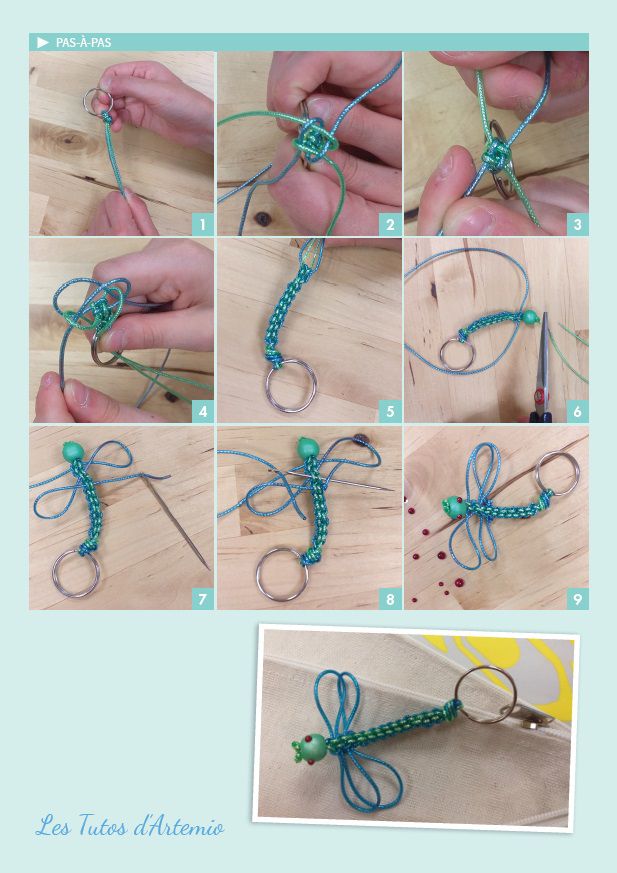 PAS-À-PAS

1

2

3

4

5

6

7

8

9

Les Tutos d'Artemio