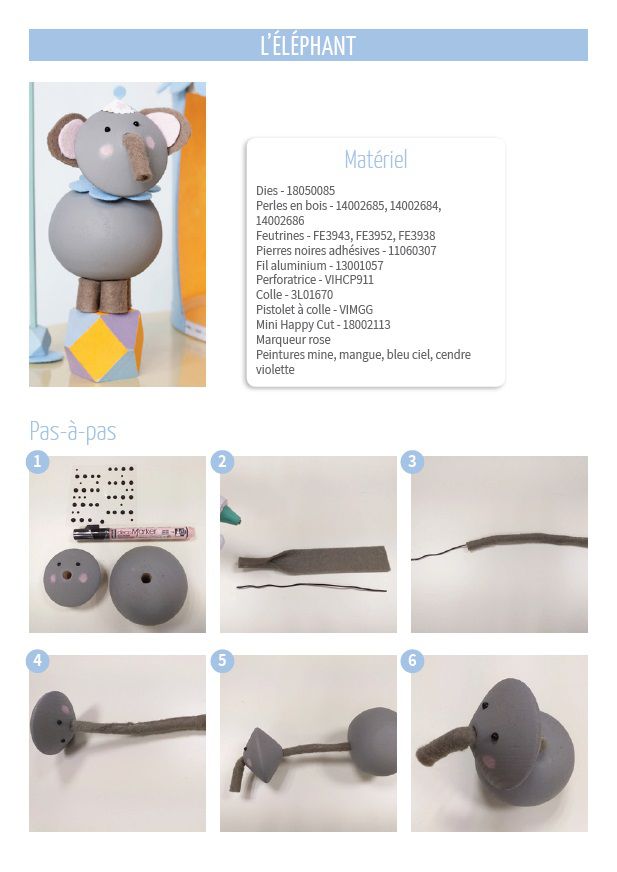 L'ÉLÉPHANT

Matériel

Dies - 18050085
Perles en bois - 14002685, 14002684, 14002686
Feutrines - FE3943, FE3952, FE3938
Pierres noires adhésives - 11060307
Fil aluminium - 13001057
Perforatrice - VIHCP911
Colle - 3L01670
Pistolet à colle - VIMGG
Mini Happy Cut - 18002113
Marqueur rose
Peintures mine, mangue, bleu ciel, cendre violette

Pas-à-pas

1

Marker

2

3

4

5

6