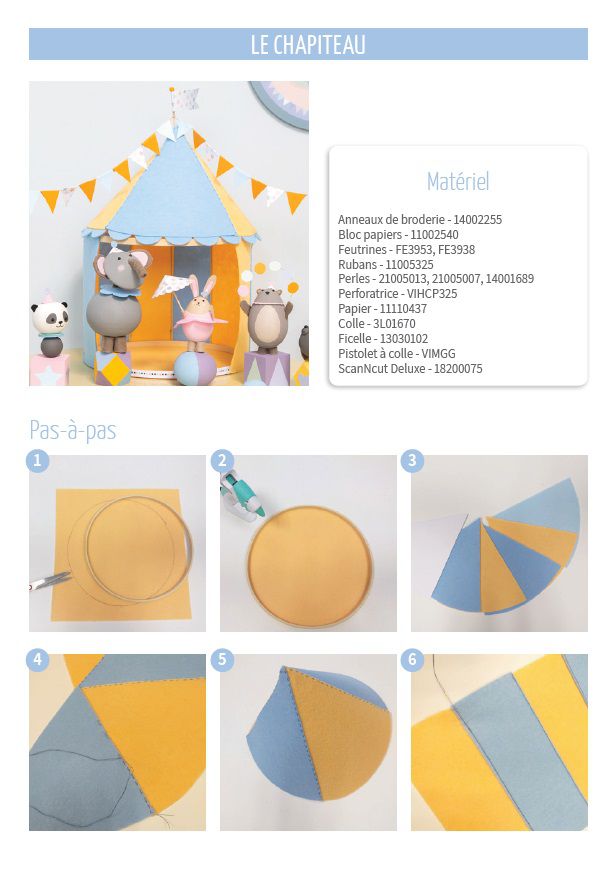 LE CHAPITEAU

Matériel

Anneaux de broderie - 14002255
Bloc papiers - 11002540
Feutrines - FE3953, FE3938
Rubans - 11005325
Perles - 21005013, 21005007, 14001689
Perforatrice - VIHCP325
Papier - 11110437
Colle - 3L01670
Ficelle - 13030102
Pistolet à colle - VIMGG
ScanNcut Deluxe - 18200075

Pas-à-pas

1

2

3

4

5

6