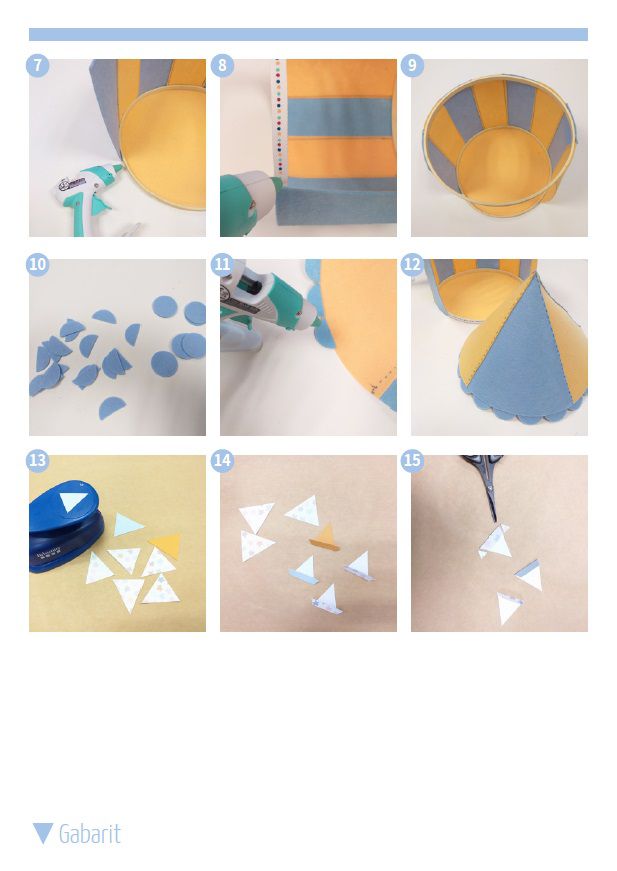 7

8

9

10

11

12

13

14

15

Gabarit