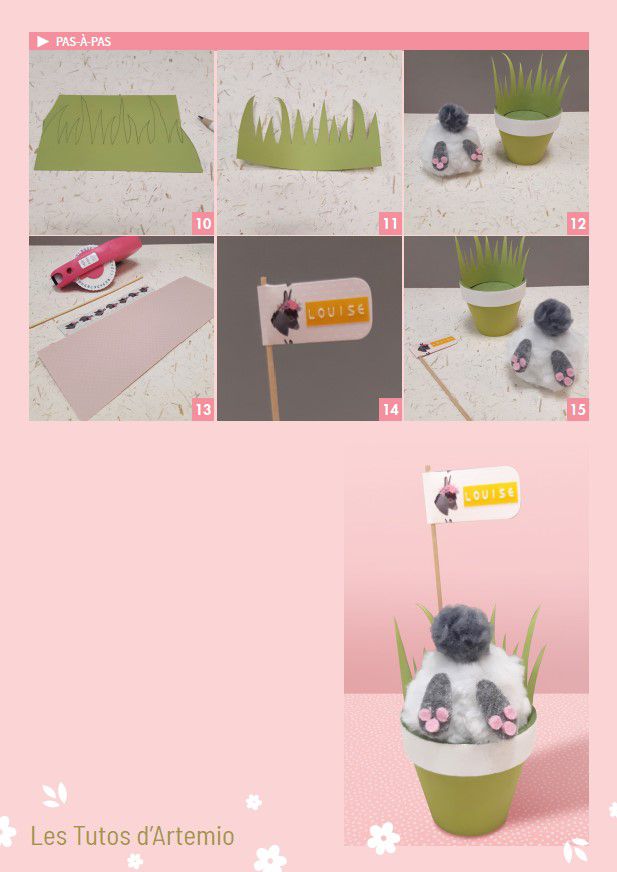 PAS-À-PAS

10

11

12

13

LOUISE

14

15

LOUISE

Les Tutos d'Artemio