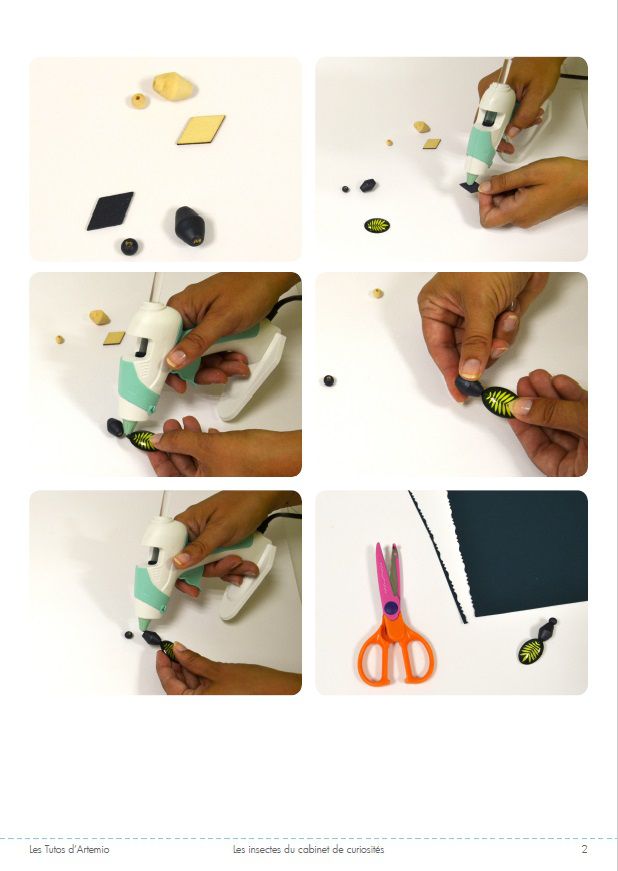 Les Tutos d'Artemio

Les insectes du cabinet de curiosités

2