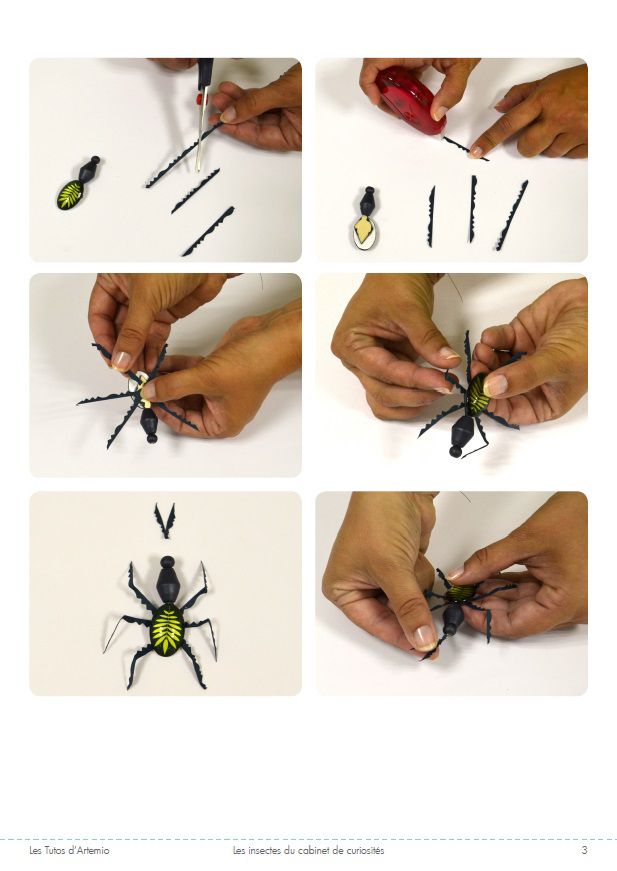 Les Tutos d'Artemio Les insectes du cabinet de curiosités 3