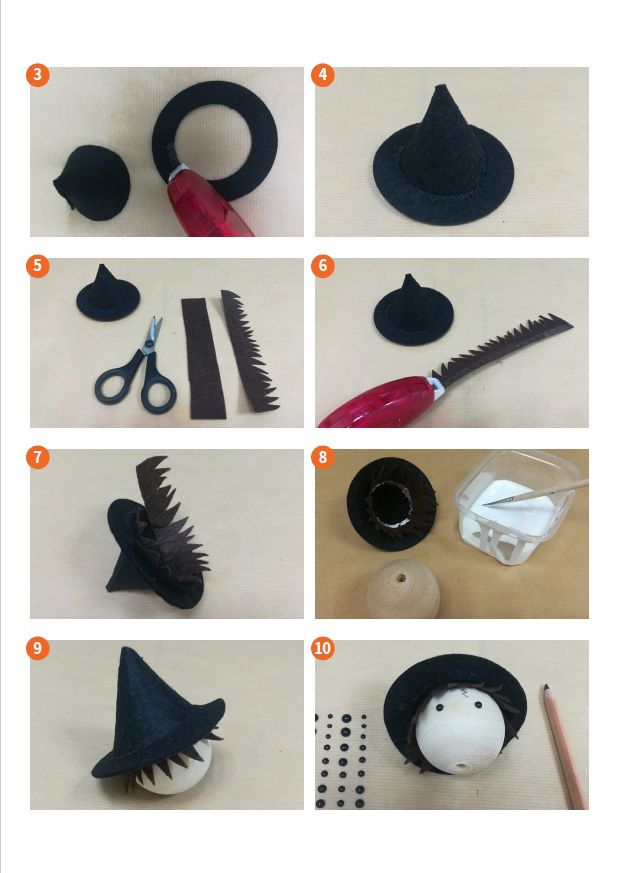 3

4

5

6

7

8

9

10