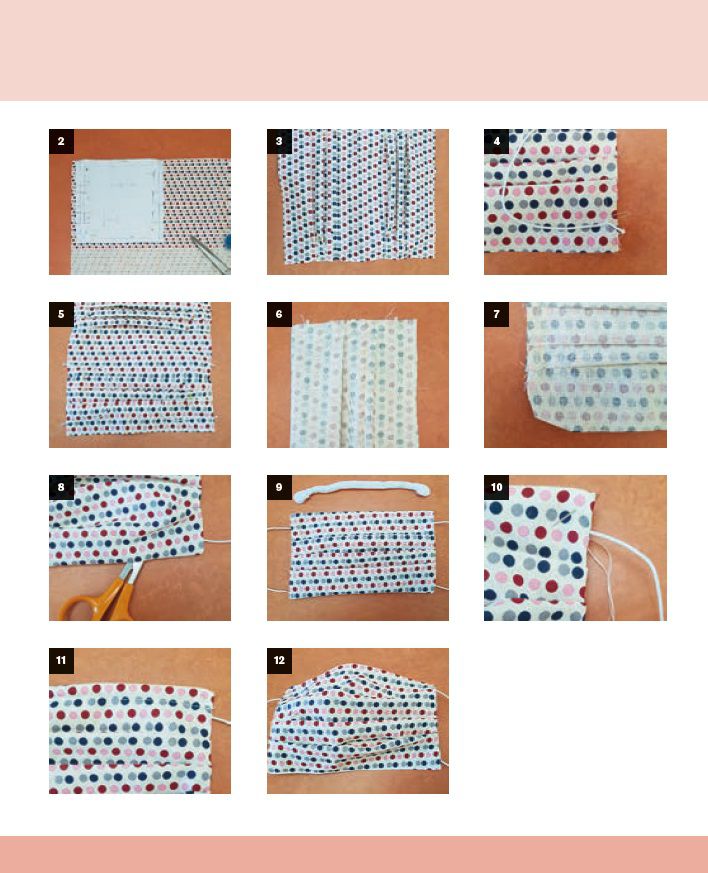 2

3

4

5

6

7

8

9

10

11

12