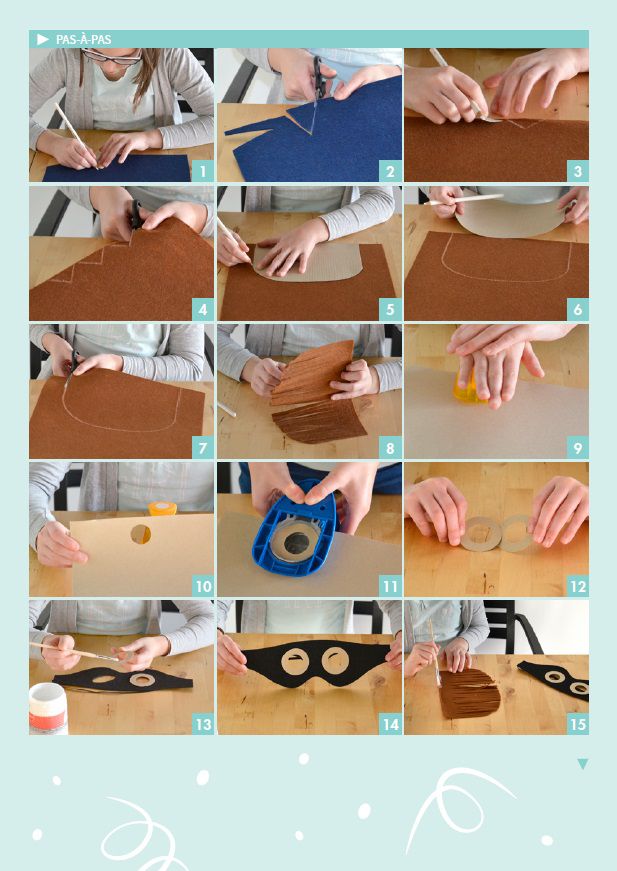 PAS-À-PAS

1

2

3

4

5

6

7

8

9

10

11

12

13

14

15