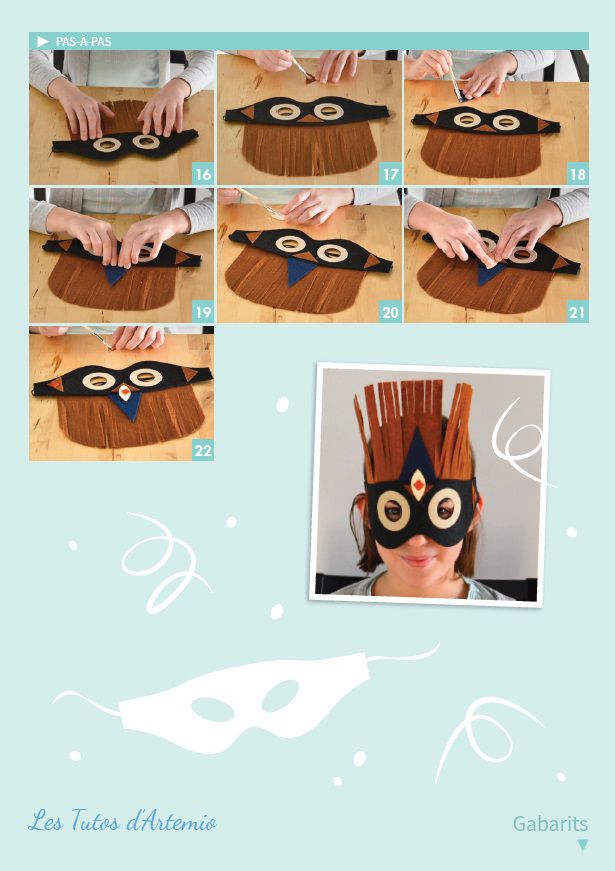 PAS-À-PAS

16

17

18

19

20

21

22

Les Tutos d'Artemio

Gabarits