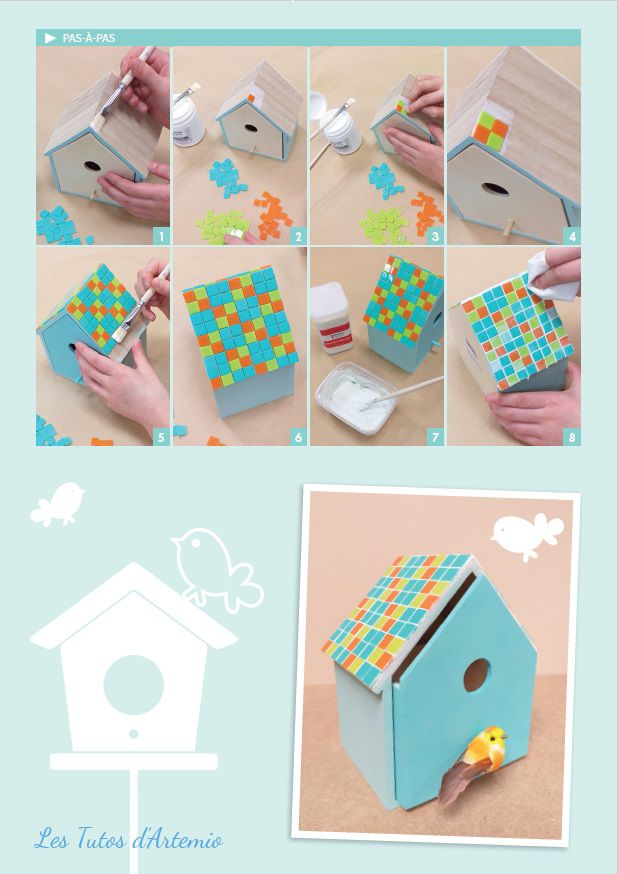 PAS-À-PAS

1
2
3
4
5
6
7
8

Les Tutos d'Artemio