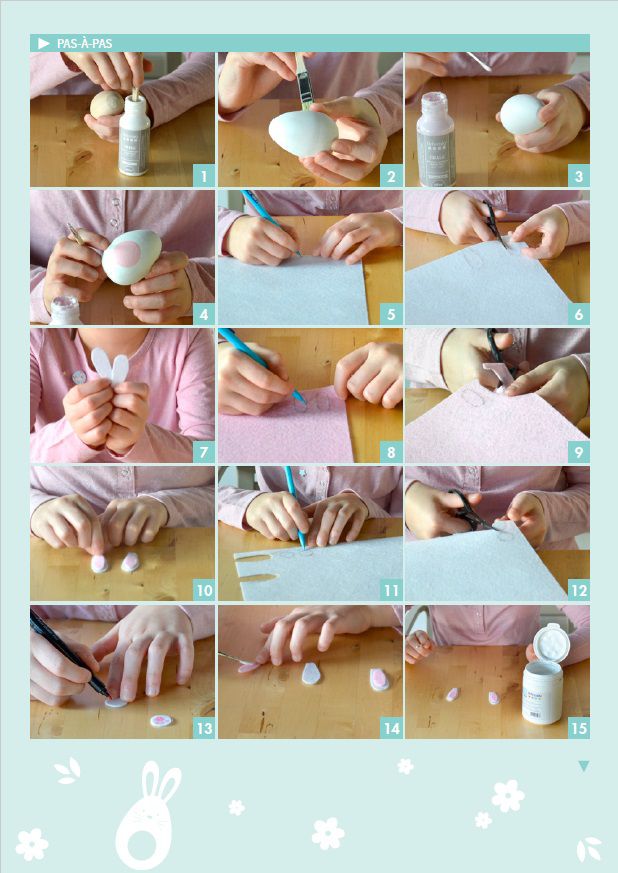 PAS-À-PAS

1

2

3

4

5

6

7

8

9

10

11

12

13

14

15