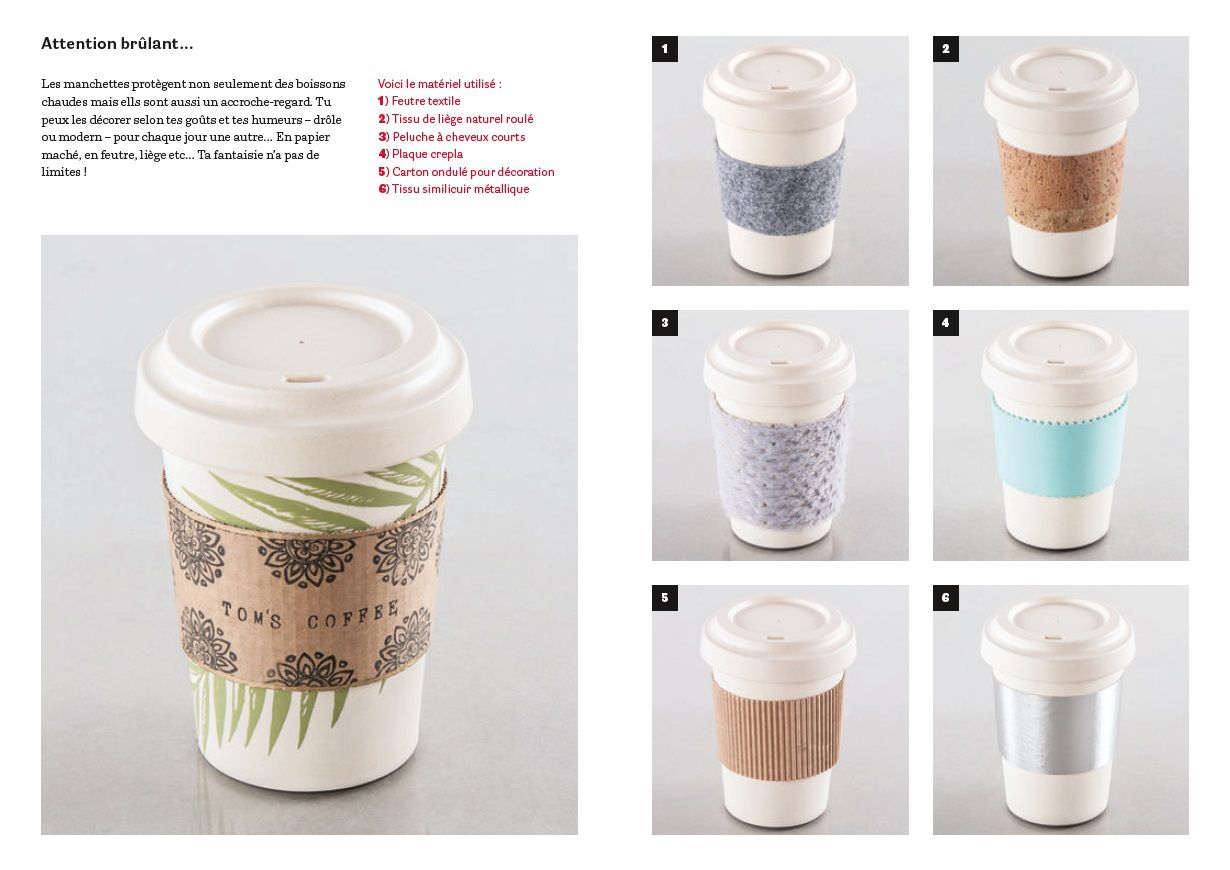 Attention brûlant...

Les manchettes protègent non seulement des boissons chaudes mais ells sont aussi un accroche-regard. Tu peux les décorer selon tes goûts et tes humeurs – drôle ou modern – pour chaque jour une autre... En papier maché, en feutre, liège etc... Ta fantaisie n'a pas de limites !

Voici le matériel utilisé :
1) Feutre textile
2) Tissu de liège naturel roulé
3) Peluche à cheveux courts
4) Plaque crepla
5) Carton ondulé pour décoration
6) Tissu similicuir métallique

TOM'S COFFEE

1

2

3

4

5

6