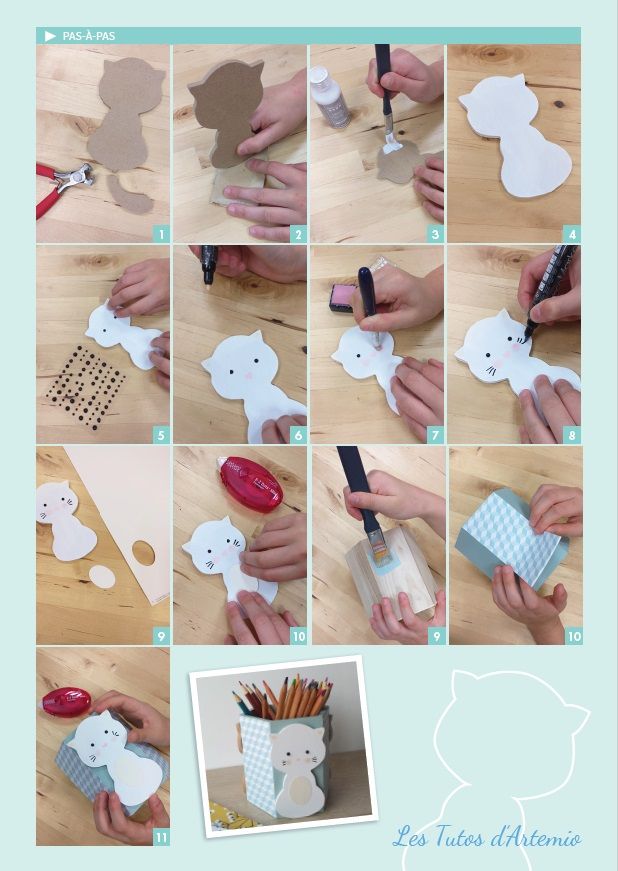 PAS-À-PAS

1

2

3

4

5

6

7

8

9

10

9

10

11

Les Tutos d'Artemio