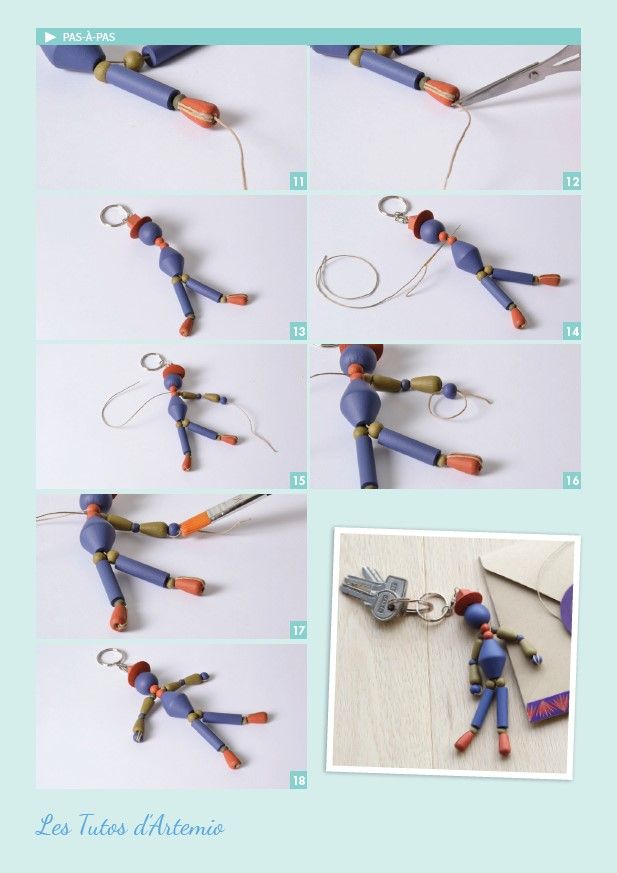 PAS-À-PAS

11

12

13

14

15

16

17

18

Les Tutos d'Artemio