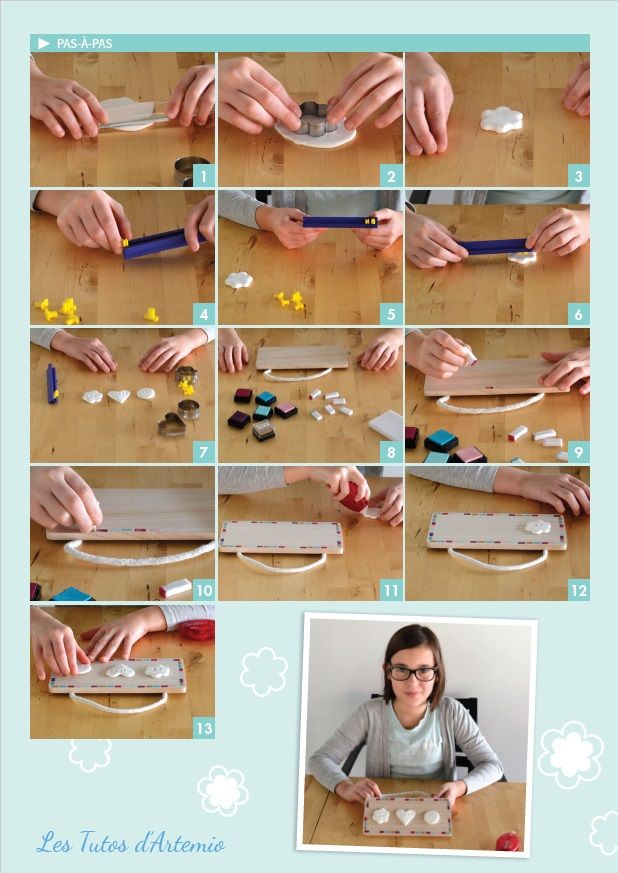 PAS-À-PAS

1

2

3

4

5

6

7

8

9

10

11

12

13

Les Tutos d'Artemio