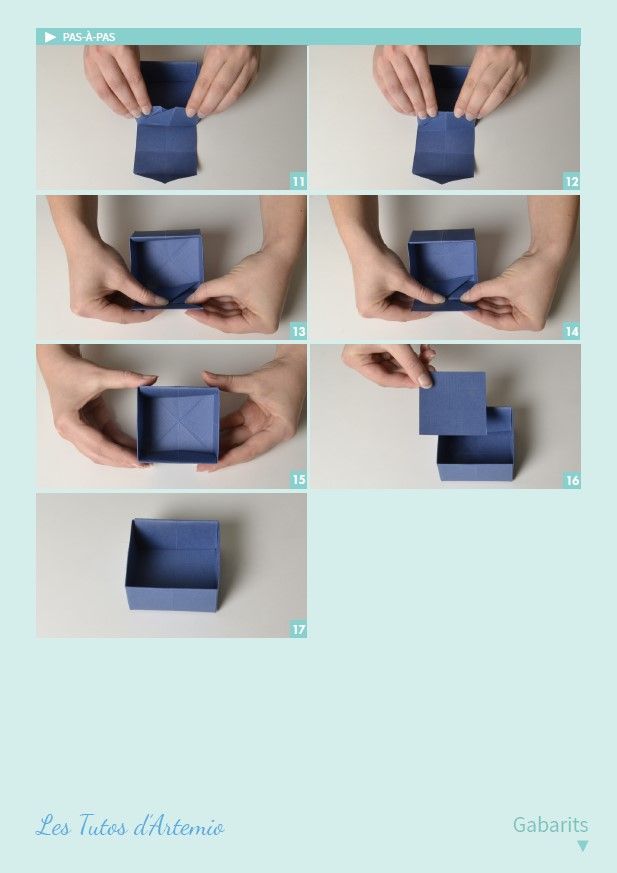 PAS-À-PAS

11

12

13

14

15

16

17

Les Tutos d'Artemio

Gabarits