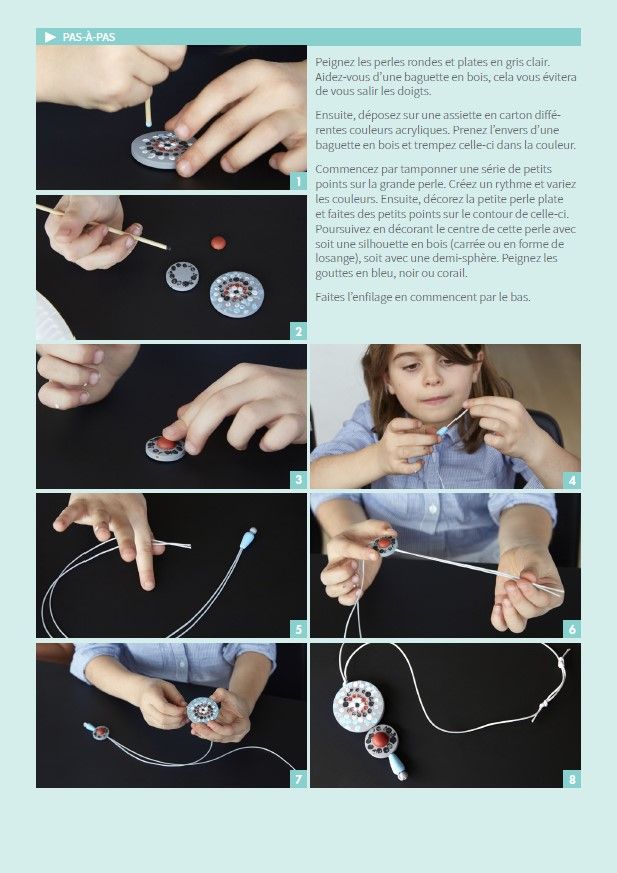 PAS-À-PAS

Peignez les perles rondes et plates en gris clair. Aidez-vous d'une baguette en bois, cela vous évitera de vous salir les doigts.

Ensuite, déposez sur une assiette en carton différentes couleurs acryliques. Prenez l'envers d'une baguette en bois et trempez celle-ci dans la couleur.

Commencez par tamponner une série de petits points sur la grande perle. Créez un rythme et variez les couleurs. Ensuite, décorez la petite perle plate et faites des petits points sur le contour de celle-ci. Poursuivez en décorant le centre de cette perle avec soit une silhouette en bois (carrée ou en forme de losange), soit avec une demi-sphère. Peignez les gouttes en bleu, noir ou corail.

Faites l'enfilage en commencent par le bas.

1

2

3

4

5

6

7

8