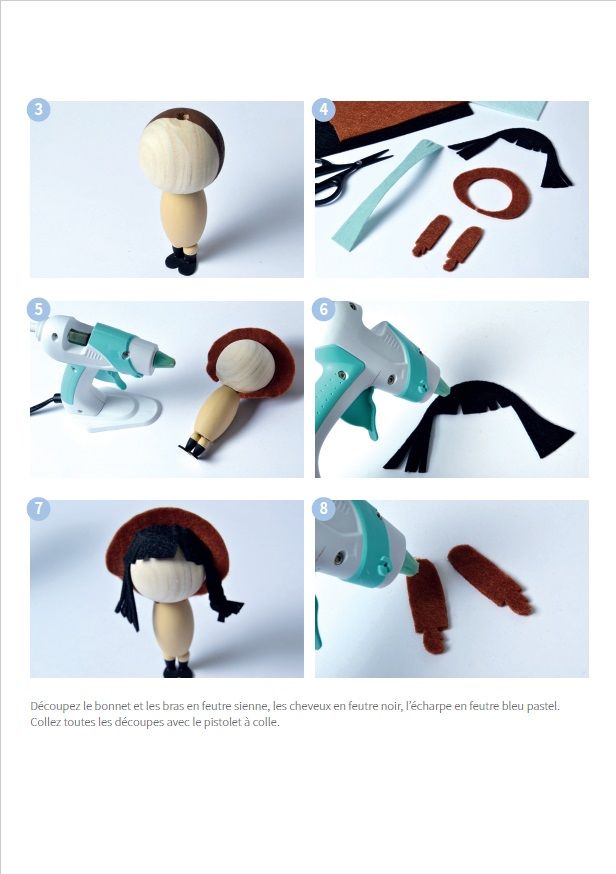 3

4

5

6

7

8

Découpez le bonnet et les bras en feutre sienne, les cheveux en feutre noir, l'écharpe en feutre bleu pastel. Collez toutes les découpes avec le pistolet à colle.