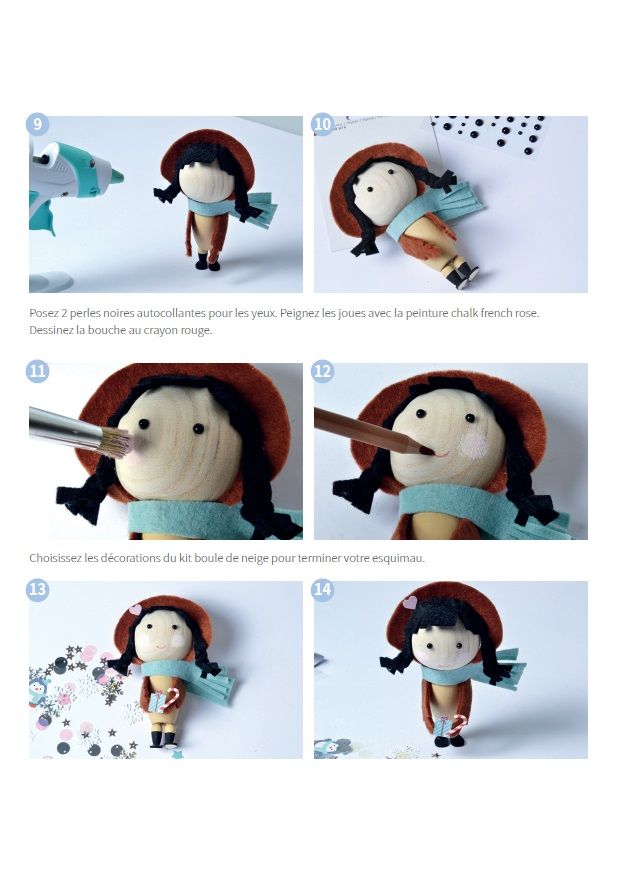 9

10

Posez 2 perles noires autocollantes pour les yeux. Peignez les joues avec la peinture chalk french rose. Dessinez la bouche au crayon rouge.

11

12

Choisissez les décorations du kit boule de neige pour terminer votre esquimau.

13

14