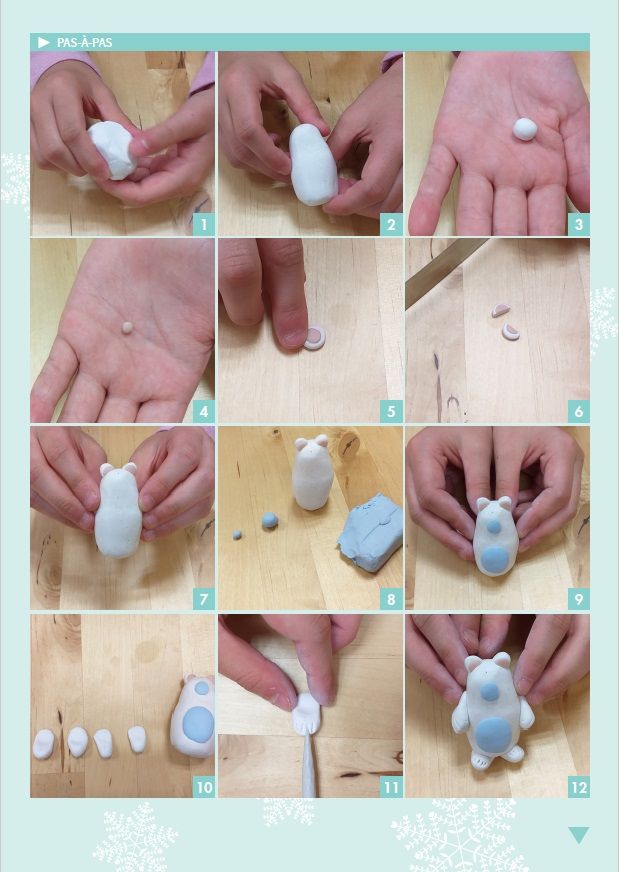 PAS-À-PAS

1

2

3

4

5

6

7

8

9

10

11

12