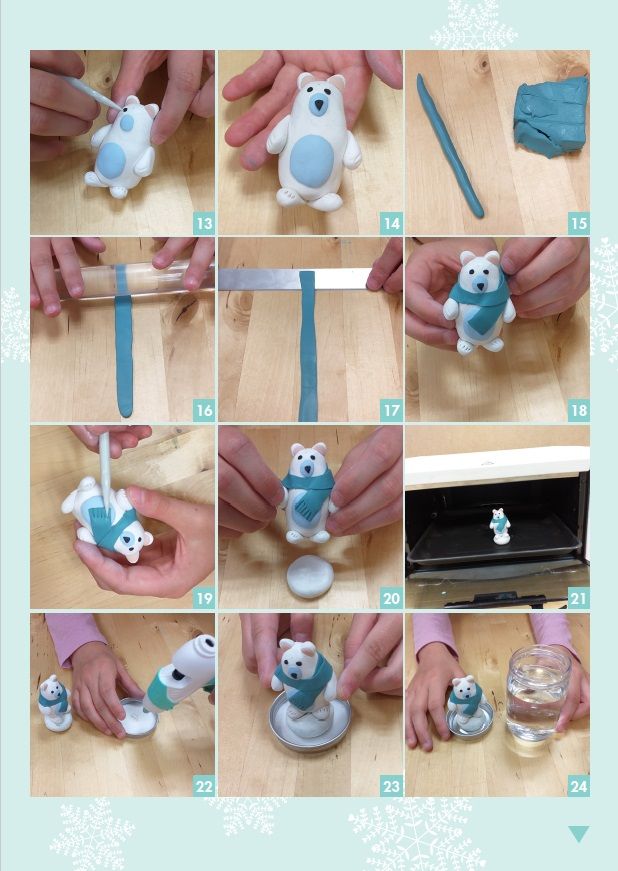 13

14

15

16

17

18

19

20

21

22

23

24