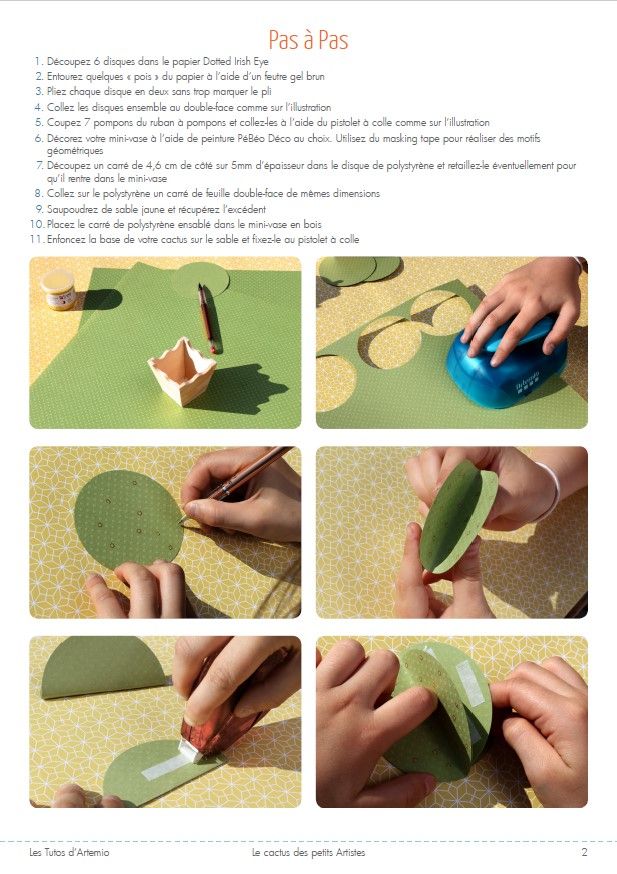 Pas à Pas

1. Découpez 6 disques dans le papier Dotted Irish Eye
2. Entourez quelques « pois » du papier à l'aide d'un feutre gel brun
3. Pliez chaque disque en deux sans trop marquer le pli
4. Collez les disques ensemble au double-face comme sur l'illustration
5. Coupez 7 pompons du ruban à pompons et collez-les à l'aide du pistolet à colle comme sur l'illustration
6. Décorez votre mini-vase à l'aide de peinture PéBéo Déco au choix. Utilisez du masking tape pour réaliser des motifs géométriques
7. Découpez un carré de 4,6 cm de côté sur 5mm d'épaisseur dans le disque de polystyrène et retaillez-le éventuellement pour qu'il rentre dans le mini-vase
8. Collez sur le polystyrène un carré de feuille double-face de mêmes dimensions
9. Saupoudrez de sable jaune et récupérez l'excédent
10. Placez le carré de polystyrène ensablé dans le mini-vase en bois
11. Enfoncez la base de votre cactus sur le sable et fixez-le au pistolet à colle

Les Tutos d'Artemio Le cactus des petits Artistes 2