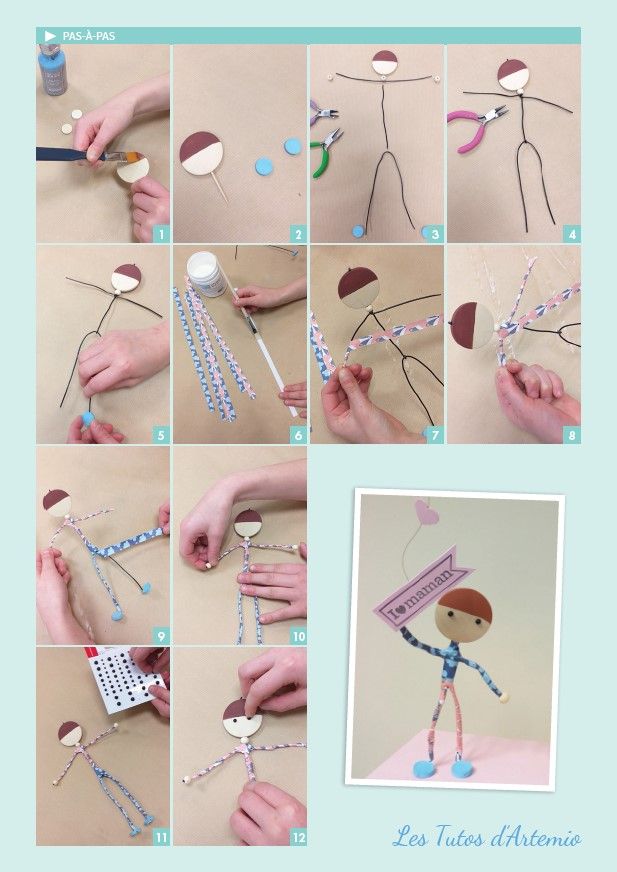 PAS-À-PAS

1

2

3

4

5

6

7

8

9

10

11

12

I ♥ maman

Les Tutos d'Artemio