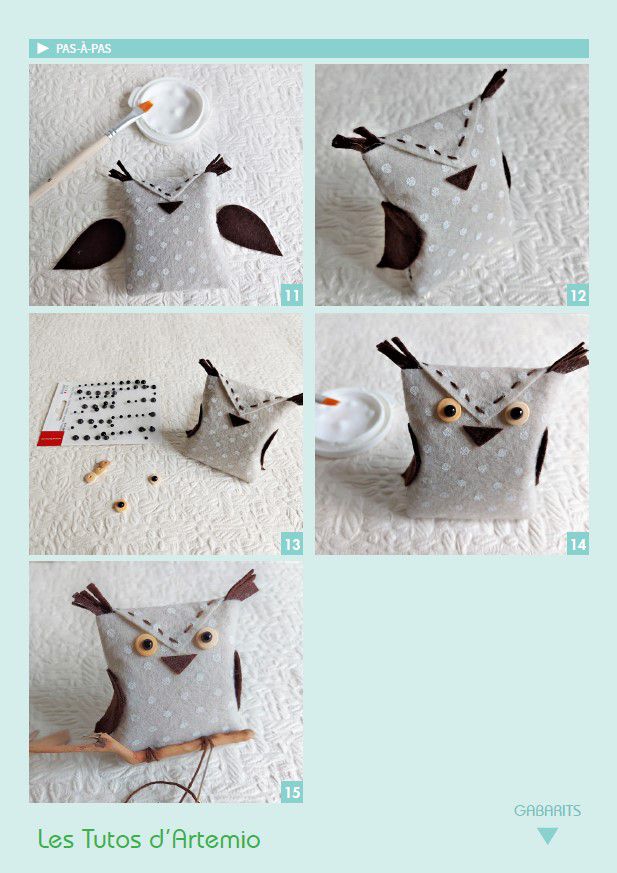 PAS-À-PAS

11

12

13

14

15

GABARITS

Les Tutos d'Artemio