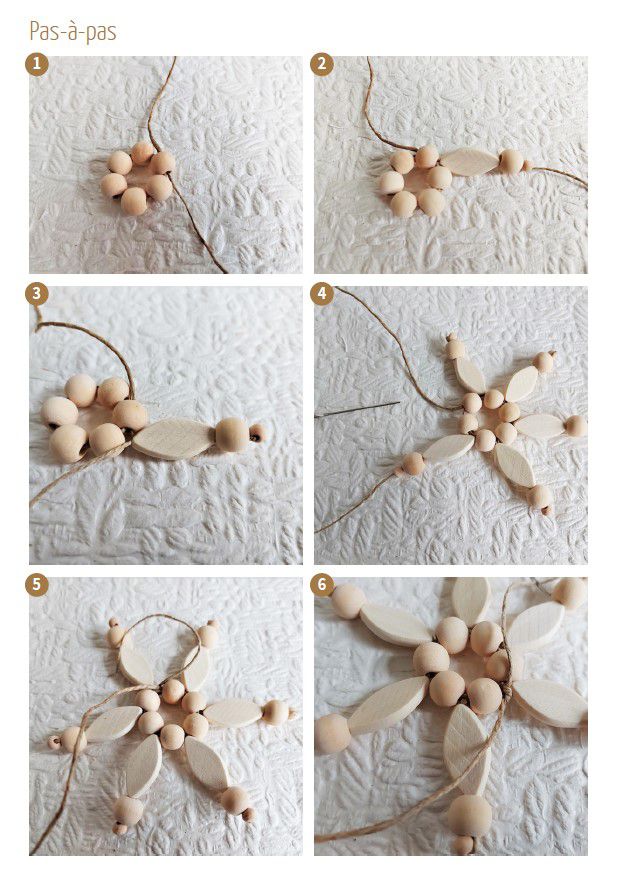 Pas-à-pas

1

2

3

4

5

6