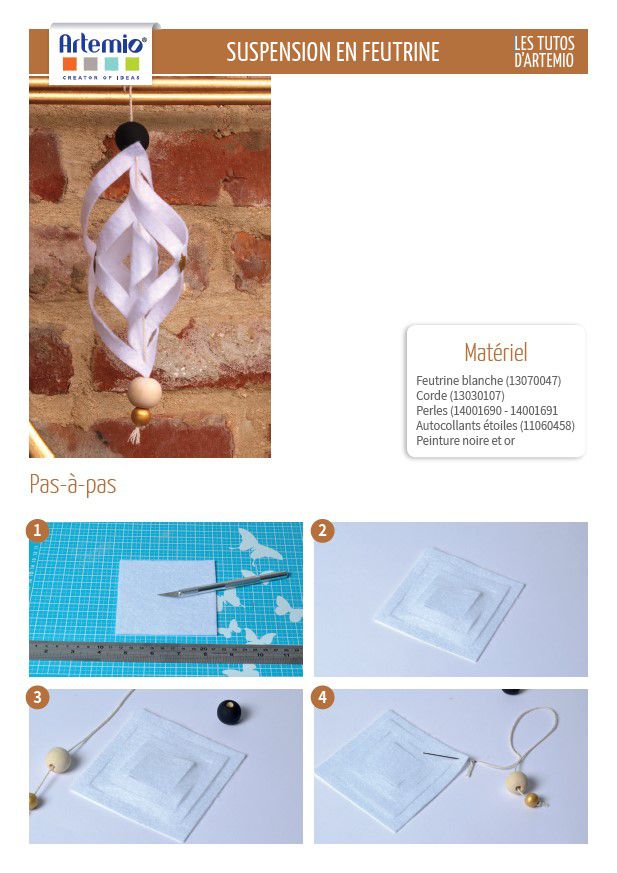 Artemio®
CREATOR OF IDEAS

SUSPENSION EN FEUTRINE

LES TUTOS D'ARTEMIO

Matériel

Feutrine blanche (13070047)
Corde (13030107)
Perles (14001690 - 14001691
Autocollants étoiles (11060458)
Peinture noire et or

Pas-à-pas

1

2

3

4