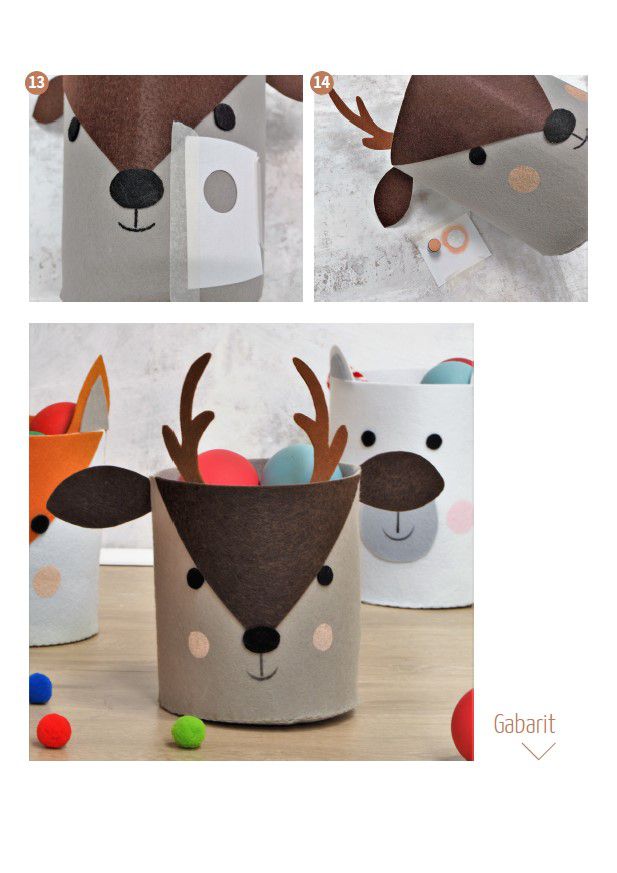 13

14

Gabarit