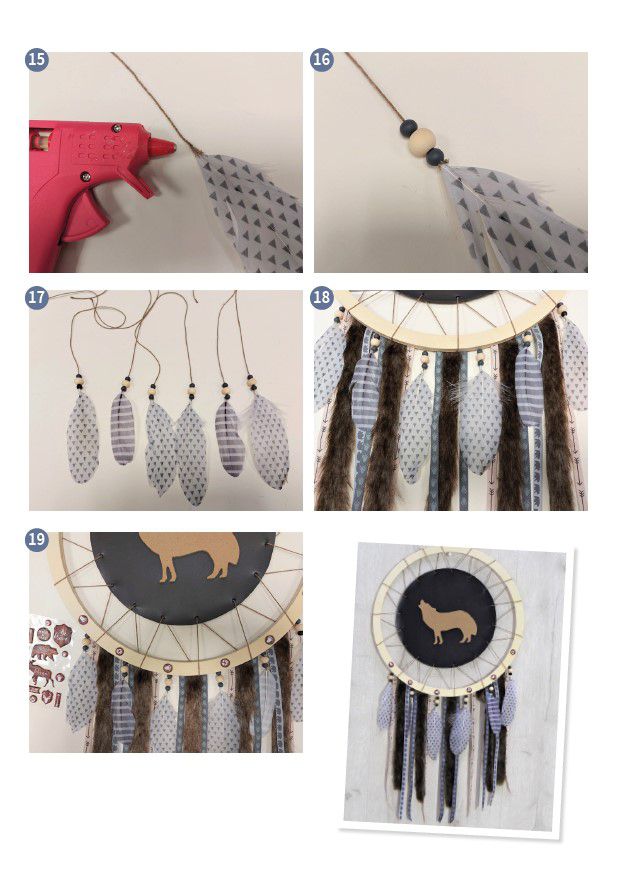 15

16

17

18

19