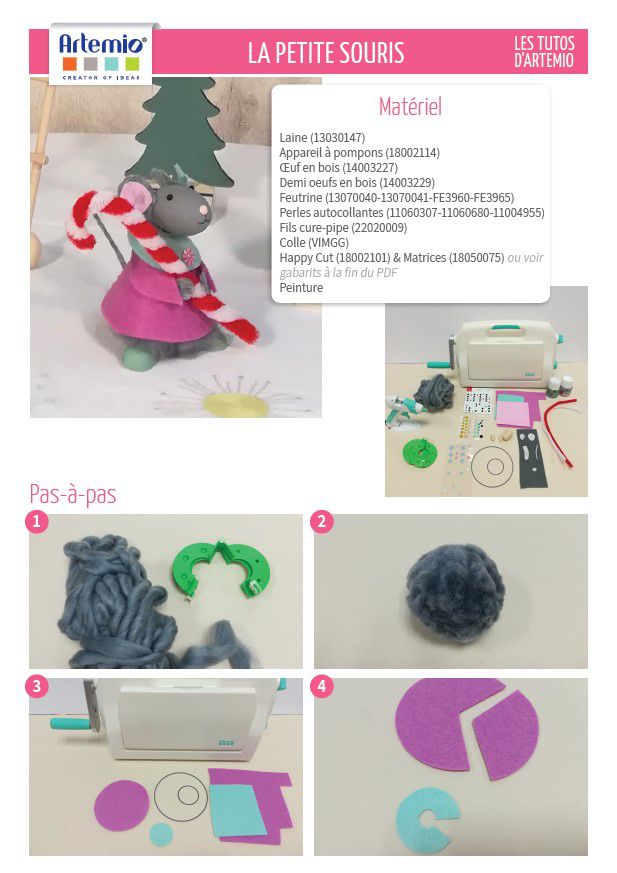 Artemio®
CREATOR OF IDEAS

LA PETITE SOURIS

LES TUTOS D'ARTEMIO

Matériel

Laine (13030147)
Appareil à pompons (18002114)
Œuf en bois (14003227)
Demi oeufs en bois (14003229)
Feutrine (13070040-13070041-FE3960-FE3965)
Perles autocollantes (11060307-11060680-11004955)
Fils cure-pipe (22020009)
Colle (VIMGG)
Happy Cut (18002101) & Matrices (18050075) ou voir gabarits à la fin du PDF
Peinture

Pas-à-pas

1

2

3

4