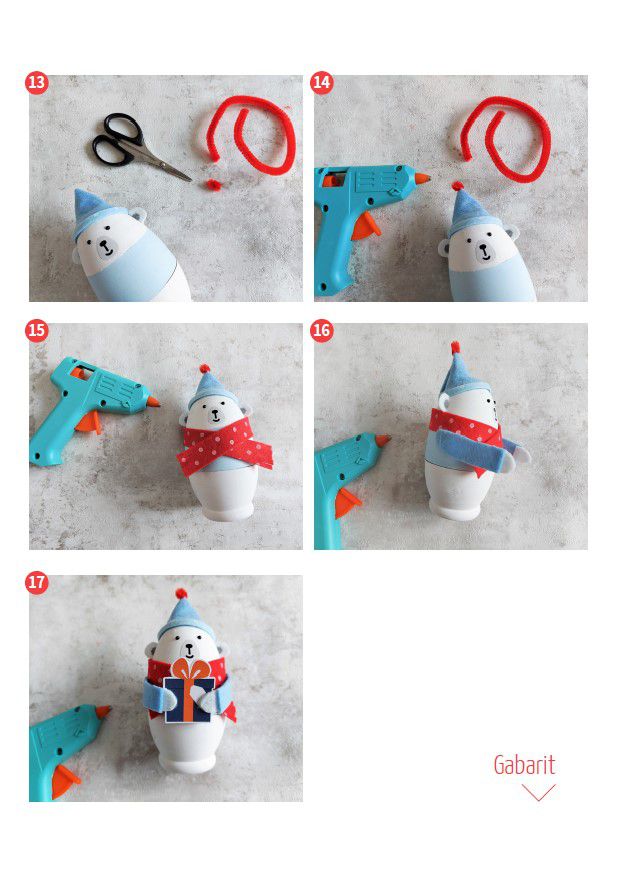 13

14

15

16

17

Gabarit