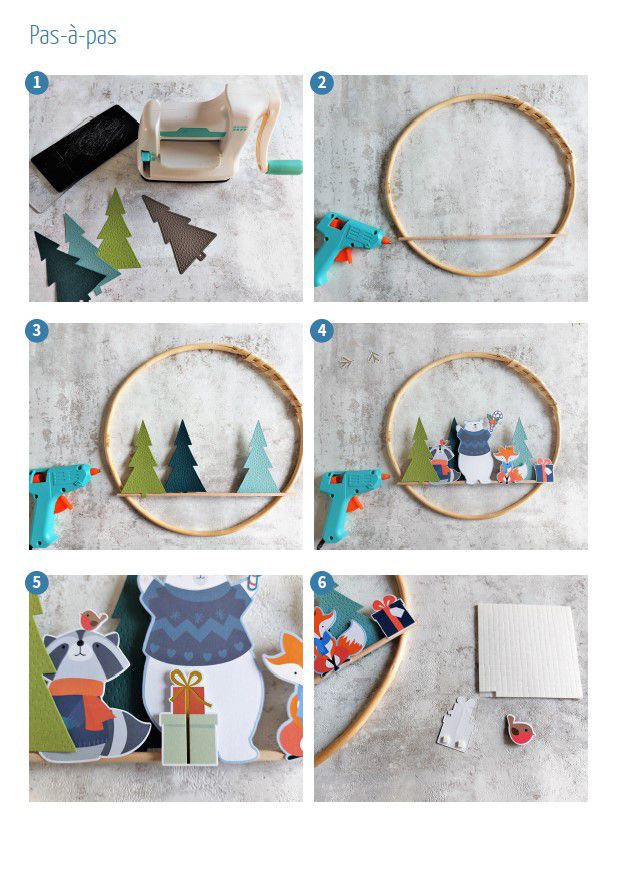 Pas-à-pas

1

2

3

4

5

6