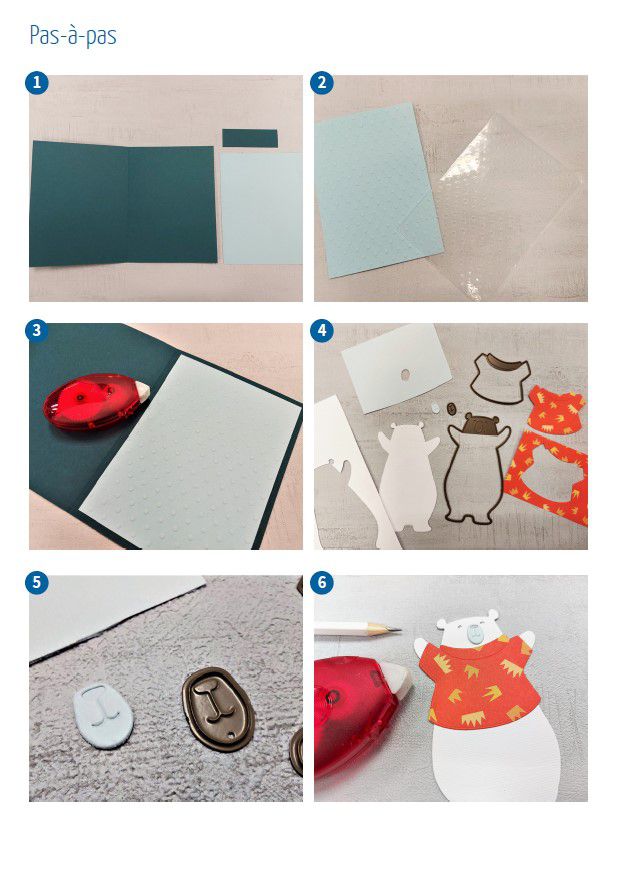 Pas-à-pas

1

2

3

4

5

6