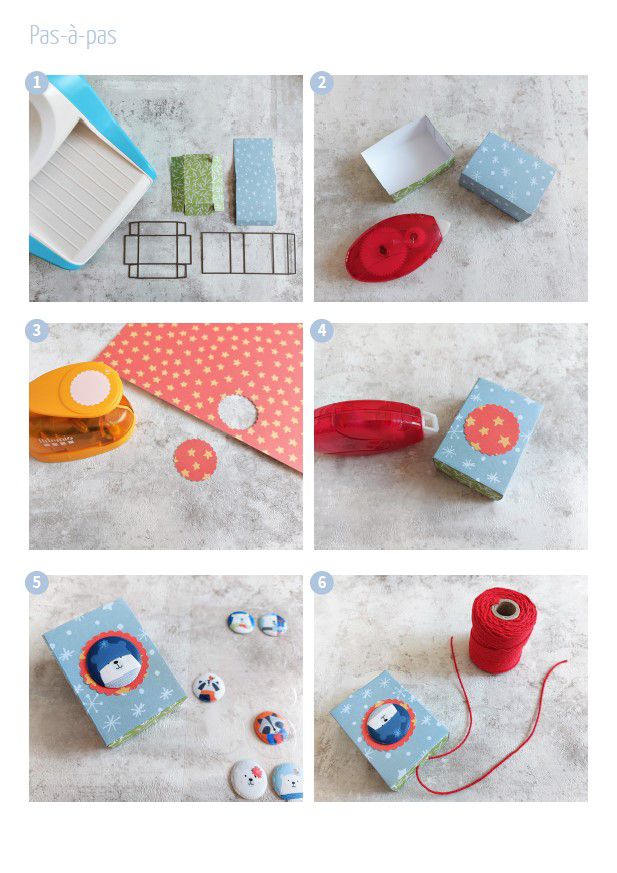 Pas-à-pas

1

2

3

4

5

6