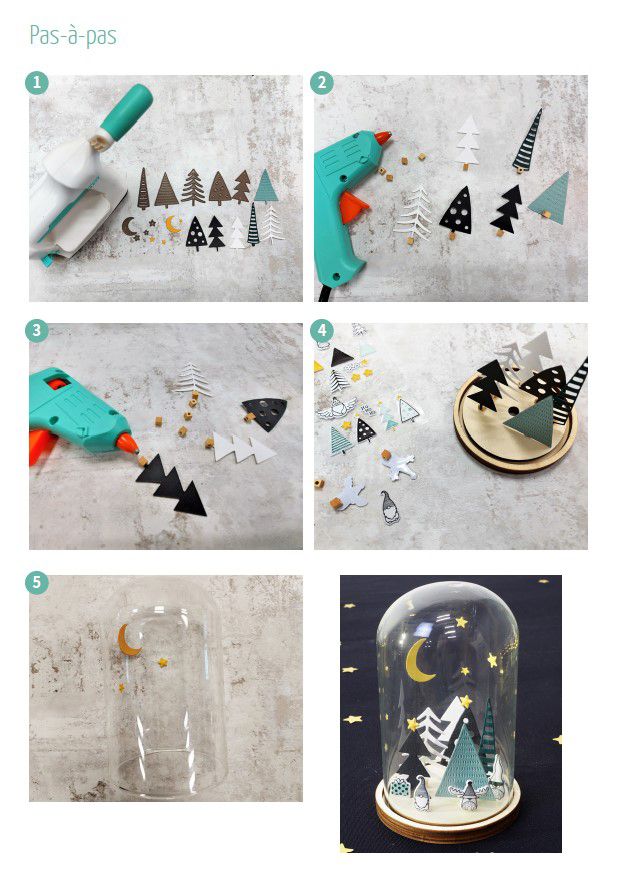 Pas-à-pas

1

2

3

4

5