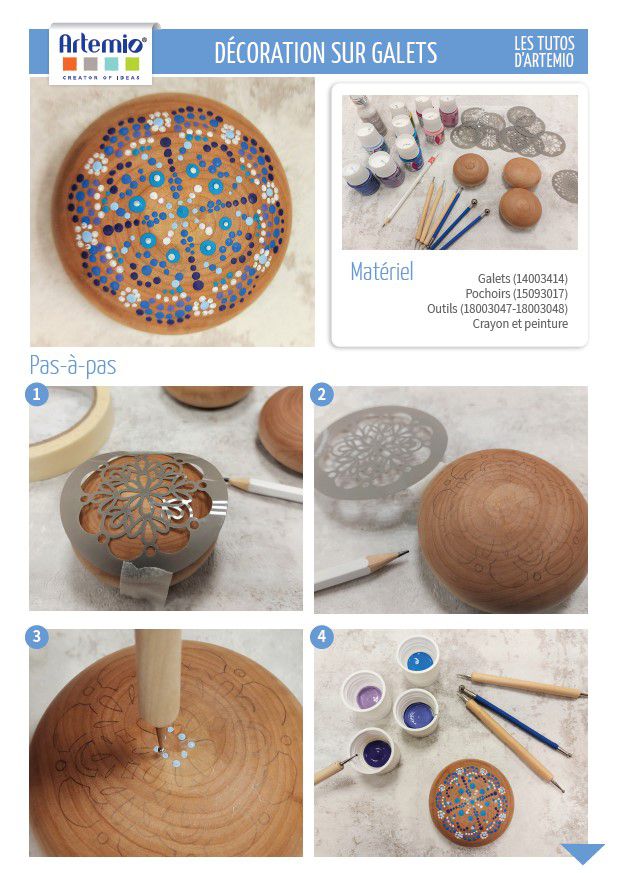 Artemio®
CREATOR OF IDEAS

DÉCORATION SUR GALETS

LES TUTOS D'ARTEMIO

Matériel

Galets (14003414)
Pochoirs (15093017)
Outils (18003047-18003048)
Crayon et peinture

Pas-à-pas

1

2

3

4