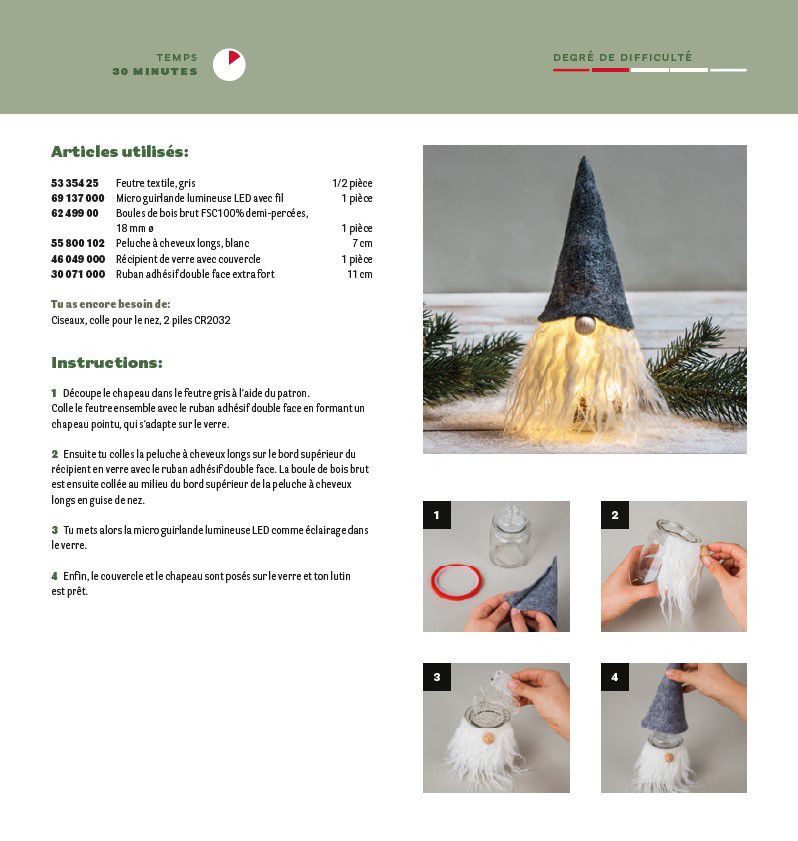 TEMPS
30 MINUTES

DEGRÉ DE DIFFICULTÉ

Articles utilisés:

| | | |
|---|---|---|
| 53 354 25 | Feutre textile, gris | 1/2 pièce |
| 69 137 000 | Micro guirlande lumineuse LED avec fil | 1 pièce |
| 62 499 00 | Boules de bois brut FSC100% demi-percées, 18 mm ø | 1 pièce |
| 55 800 102 | Peluche à cheveux longs, blanc | 7 cm |
| 46 049 000 | Récipient de verre avec couvercle | 1 pièce |
| 30 071 000 | Ruban adhésif double face extra fort | 11 cm |

Tu as encore besoin de:
Ciseaux, colle pour le nez, 2 piles CR2032

Instructions:

1 Découpe le chapeau dans le feutre gris à l'aide du patron. Colle le feutre ensemble avec le ruban adhésif double face en formant un chapeau pointu, qui s'adapte sur le verre.

2 Ensuite tu colles la peluche à cheveux longs sur le bord supérieur du récipient en verre avec le ruban adhésif double face. La boule de bois brut est ensuite collée au milieu du bord supérieur de la peluche à cheveux longs en guise de nez.

3 Tu mets alors la micro guirlande lumineuse LED comme éclairage dans le verre.

4 Enfin, le couvercle et le chapeau sont posés sur le verre et ton lutin est prêt.

1

2

3

4