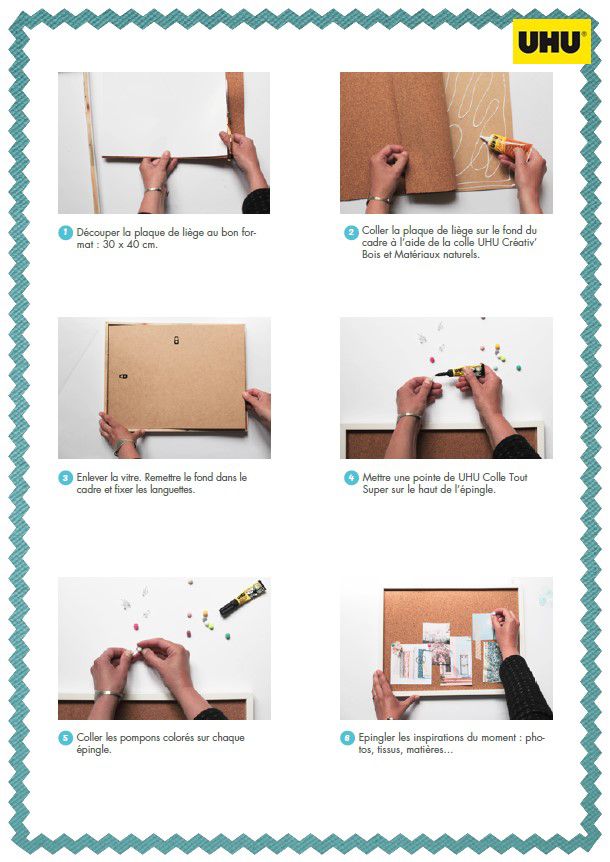 UHU

1 Découper la plaque de liège au bon format : 30 x 40 cm.

2 Coller la plaque de liège sur le fond du cadre à l'aide de la colle UHU Créativ' Bois et Matériaux naturels.

3 Enlever la vitre. Remettre le fond dans le cadre et fixer les languettes.

4 Mettre une pointe de UHU Colle Tout Super sur le haut de l'épingle.

5 Coller les pompons colorés sur chaque épingle.

6 Epingler les inspirations du moment : photos, tissus, matières...