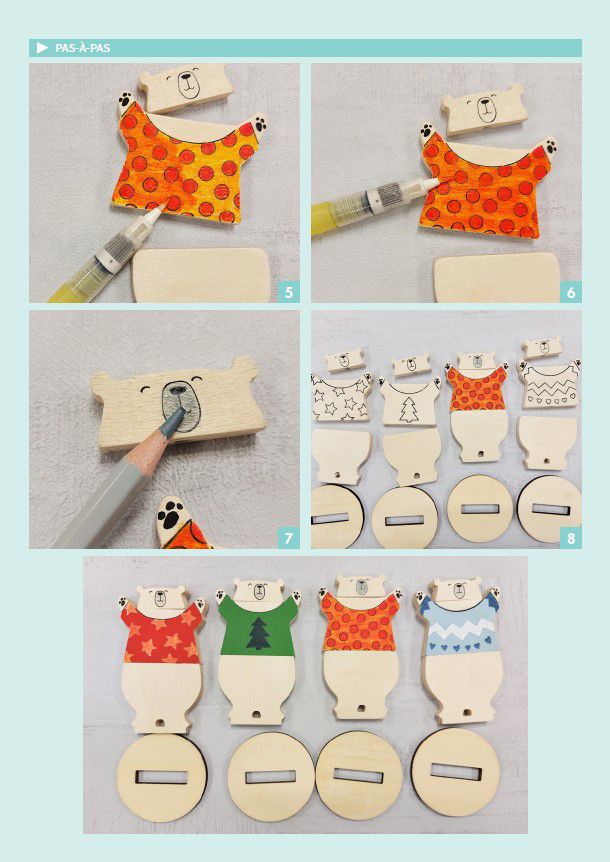 PAS-À-PAS

5

6

7

8