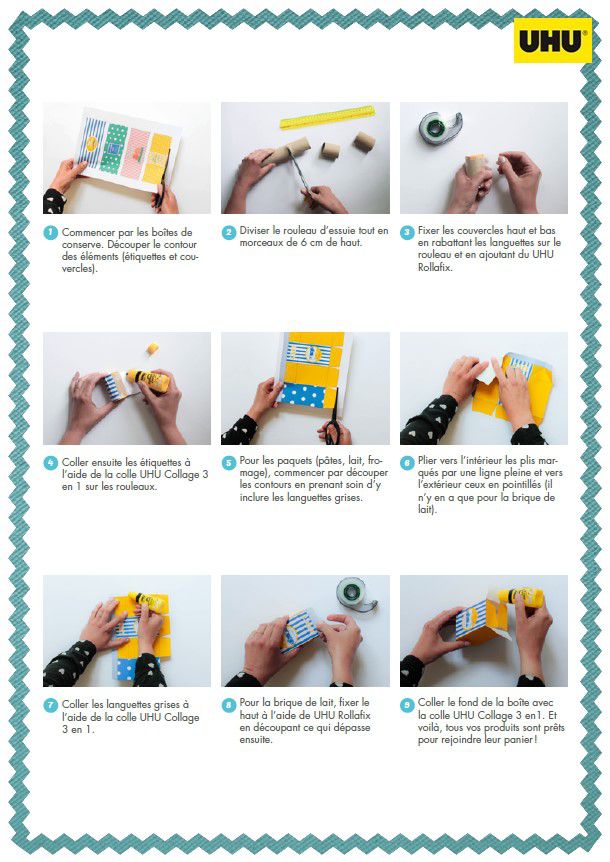 UHU®

1 Commencer par les boîtes de conserve. Découper le contour des éléments (étiquettes et couvercles).

2 Diviser le rouleau d'essuie tout en morceaux de 6 cm de haut.

3 Fixer les couvercles haut et bas en rabattant les languettes sur le rouleau et en ajoutant du UHU Rollafix.

4 Coller ensuite les étiquettes à l'aide de la colle UHU Collage 3 en 1 sur les rouleaux.

5 Pour les paquets (pâtes, lait, fromage), commencer par découper les contours en prenant soin d'y inclure les languettes grises.

6 Plier vers l'intérieur les plis marqués par une ligne pleine et vers l'extérieur ceux en pointillés (il n'y en a que pour la brique de lait).

7 Coller les languettes grises à l'aide de la colle UHU Collage 3 en 1.

8 Pour la brique de lait, fixer le haut à l'aide de UHU Rollafix en découpant ce qui dépasse ensuite.

9 Coller le fond de la boîte avec la colle UHU Collage 3 en1. Et voilà, tous vos produits sont prêts pour rejoindre leur panier !