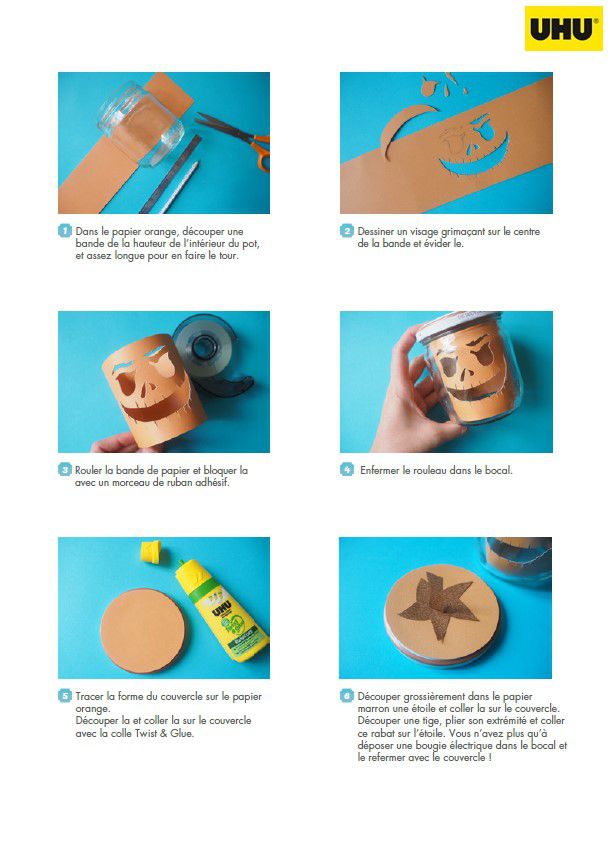 UHU

1 Dans le papier orange, découper une bande de la hauteur de l'intérieur du pot, et assez longue pour en faire le tour.

2 Dessiner un visage grimaçant sur le centre de la bande et évider le.

3 Rouler la bande de papier et bloquer la avec un morceau de ruban adhésif.

4 Enfermer le rouleau dans le bocal.

UHU

5 Tracer la forme du couvercle sur le papier orange.
Découper la et coller la sur le couvercle avec la colle Twist & Glue.

6 Découper grossièrement dans le papier marron une étoile et coller la sur le couvercle. Découper une tige, plier son extrémité et coller ce rabat sur l'étoile. Vous n'avez plus qu'à déposer une bougie électrique dans le bocal et le refermer avec le couvercle !