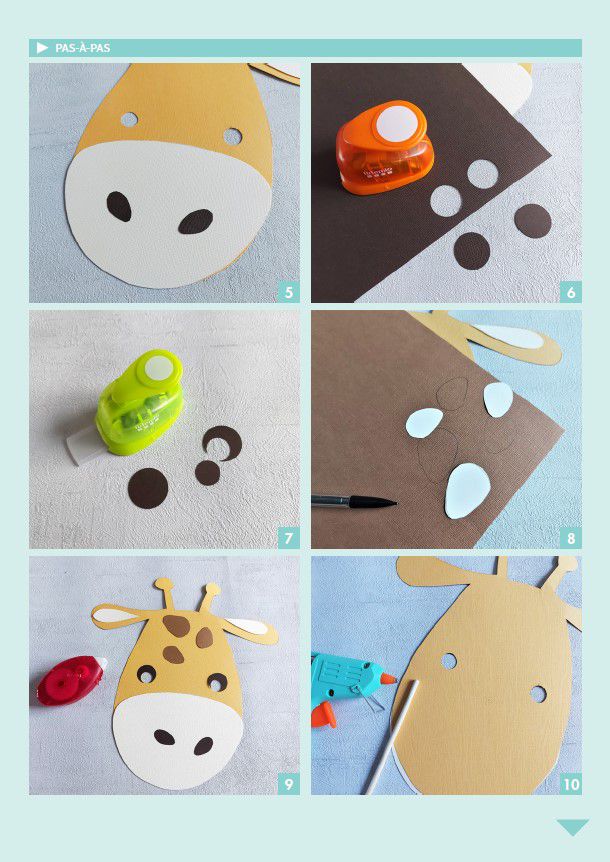 PAS-À-PAS

5

6

7

8

9

10